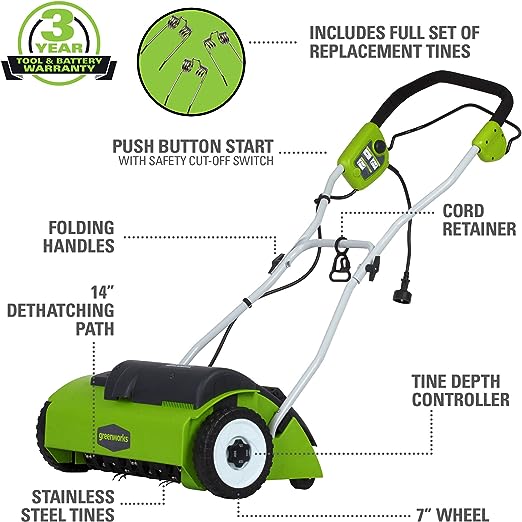 3 YEAR
TOOL & BATTERY WARRANTY

INCLUDES FULL SET OF REPLACEMENT TINES

PUSH BUTTON START
WITH SAFETY CUT-OFF SWITCH

CORD RETAINER

FOLDING HANDLES

14" DETHATCHING PATH

TINE DEPTH CONTROLLER

greenworks

STAINLESS STEEL TINES

7" WHEEL