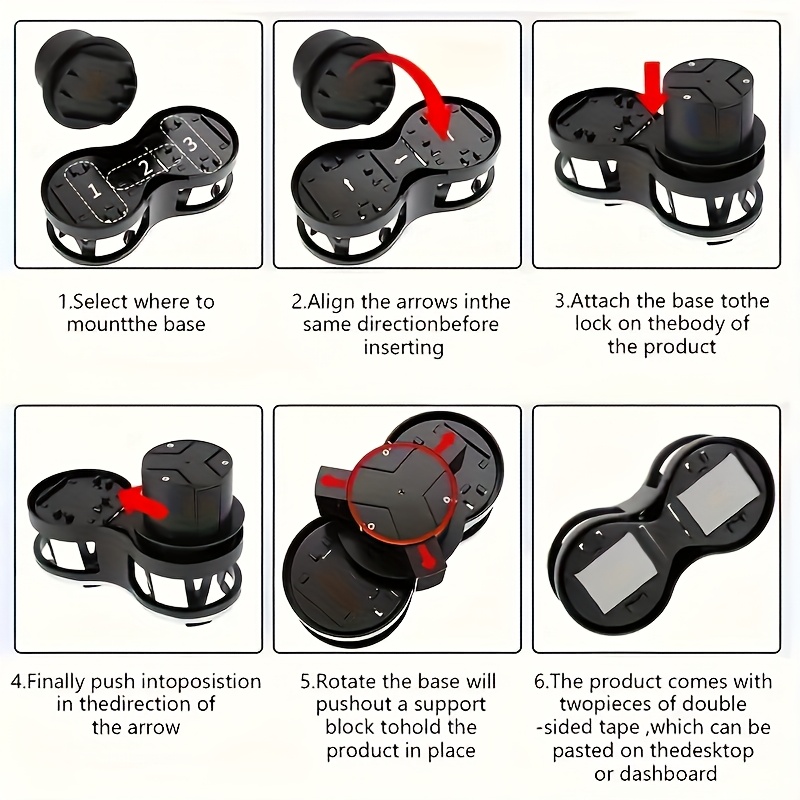 1
2
3

1.Select where to mountthe base

2.Align the arrows inthe same directionbefore inserting

3.Attach the base tothe lock on thebody of the product

4.Finally push intoposistion in thedirection of the arrow

5.Rotate the base will pushout a support block tohold the product in place

6.The product comes with twopieces of double -sided tape ,which can be pasted on thedesktop or dashboard