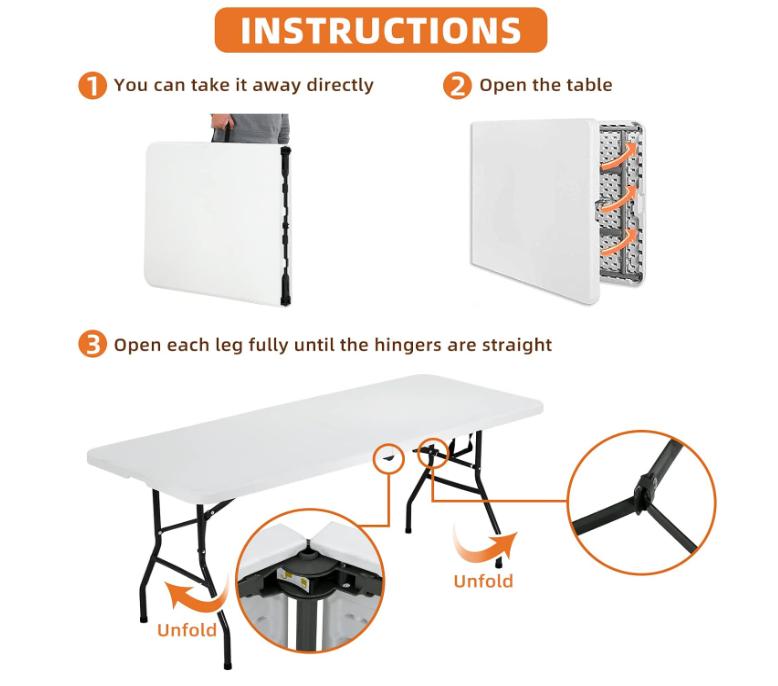 INSTRUCTIONS

1 You can take it away directly

2 Open the table

3 Open each leg fully until the hingers are straight

Unfold

Unfold