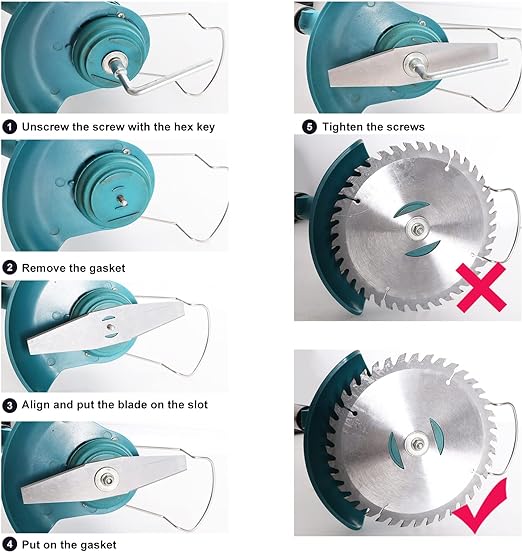 1 Unscrew the screw with the hex key

2 Remove the gasket

3 Align and put the blade on the slot

4 Put on the gasket

5 Tighten the screws