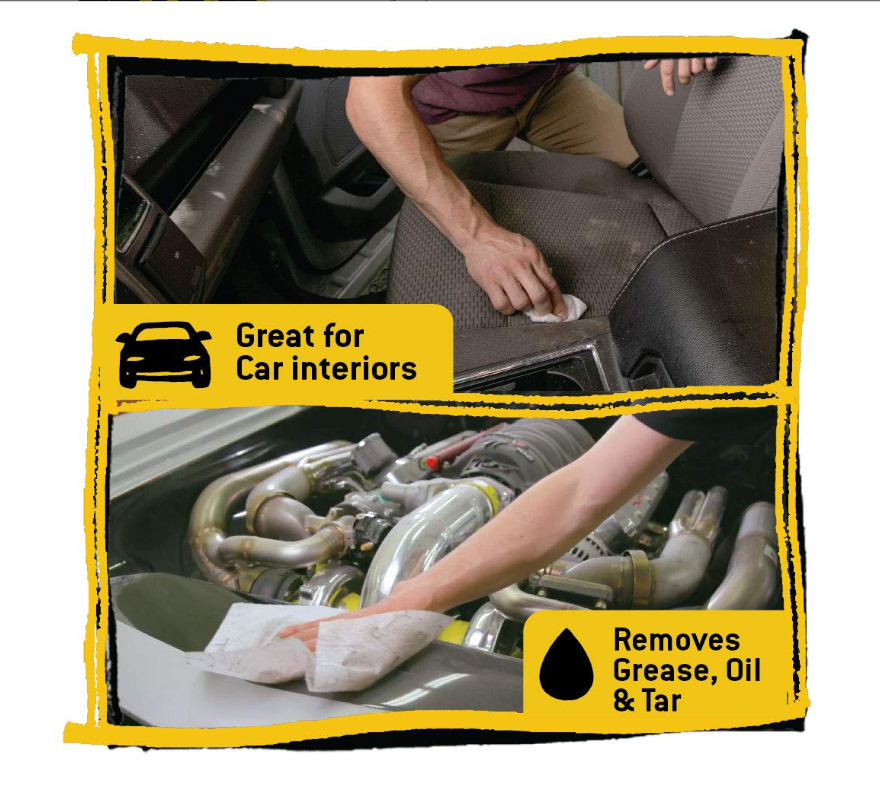 Great for
Car interiors

Removes
Grease, Oil
& Tar