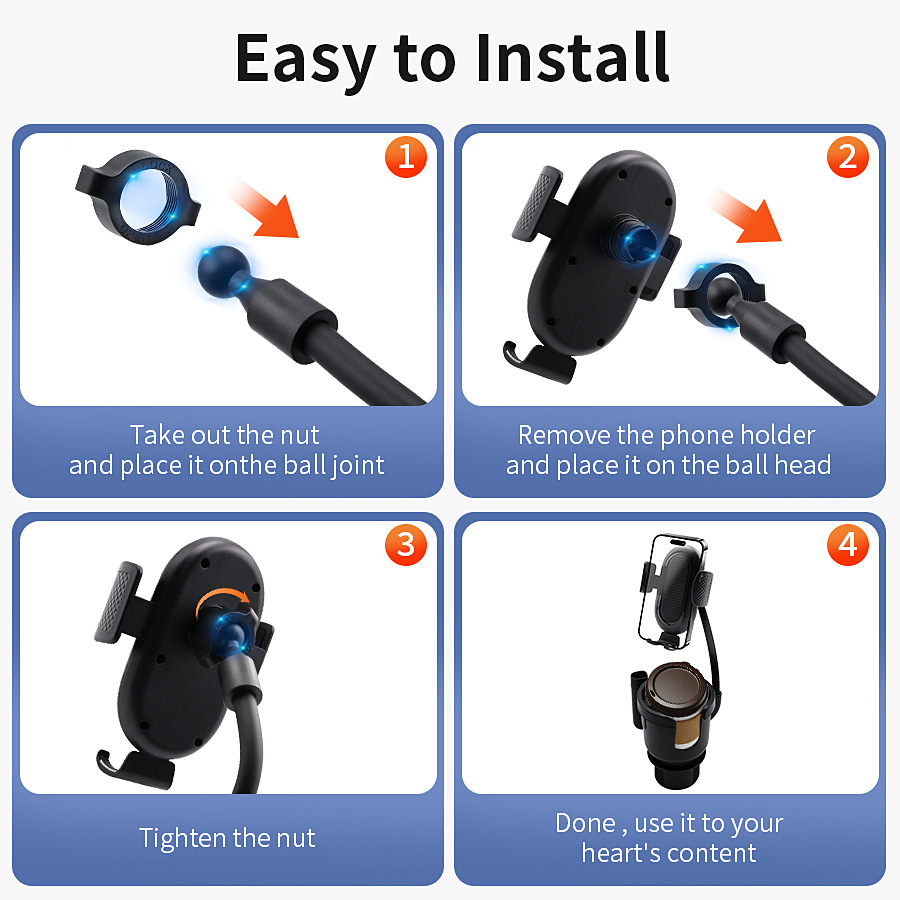 Easy to Install

1

Take out the nut and place it onthe ball joint

2

Remove the phone holder and place it on the ball head

3

Tighten the nut

4

Done , use it to your heart's content