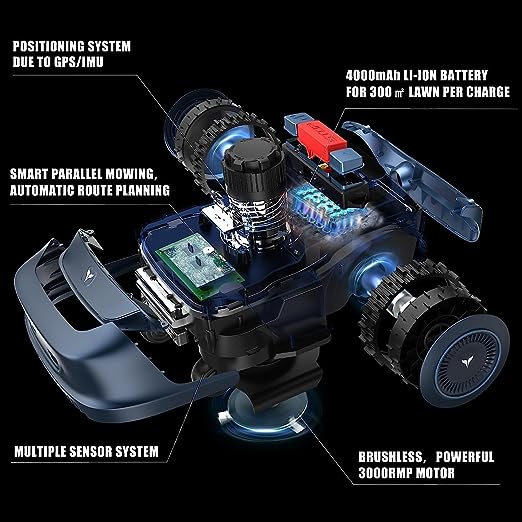 POSITIONING SYSTEM
DUE TO GPS/IMU

4000mAh LI-ION BATTERY
FOR 300 ㎡ LAWN PER CHARGE

SMART PARALLEL MOWING,
AUTOMATIC ROUTE PLANNING

MULTIPLE SENSOR SYSTEM

BRUSHLESS, POWERFUL
3000RMP MOTOR