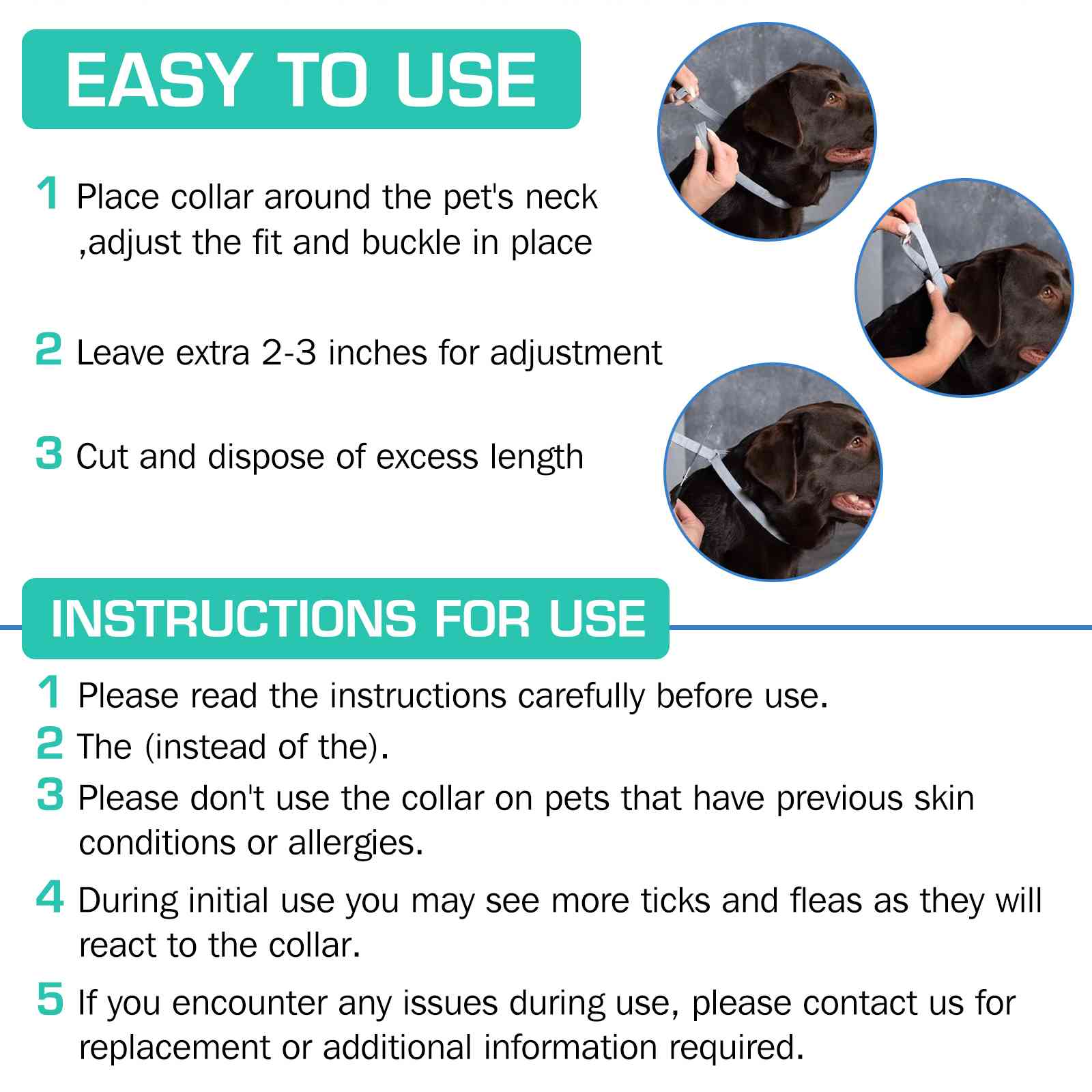 EASY TO USE

1 Place collar around the pet's neck ,adjust the fit and buckle in place

2 Leave extra 2-3 inches for adjustment

3 Cut and dispose of excess length

INSTRUCTIONS FOR USE

1 Please read the instructions carefully before use.
2 The (instead of the).
3 Please don't use the collar on pets that have previous skin conditions or allergies.
4 During initial use you may see more ticks and fleas as they will react to the collar.
5 If you encounter any issues during use, please contact us for replacement or additional information required.