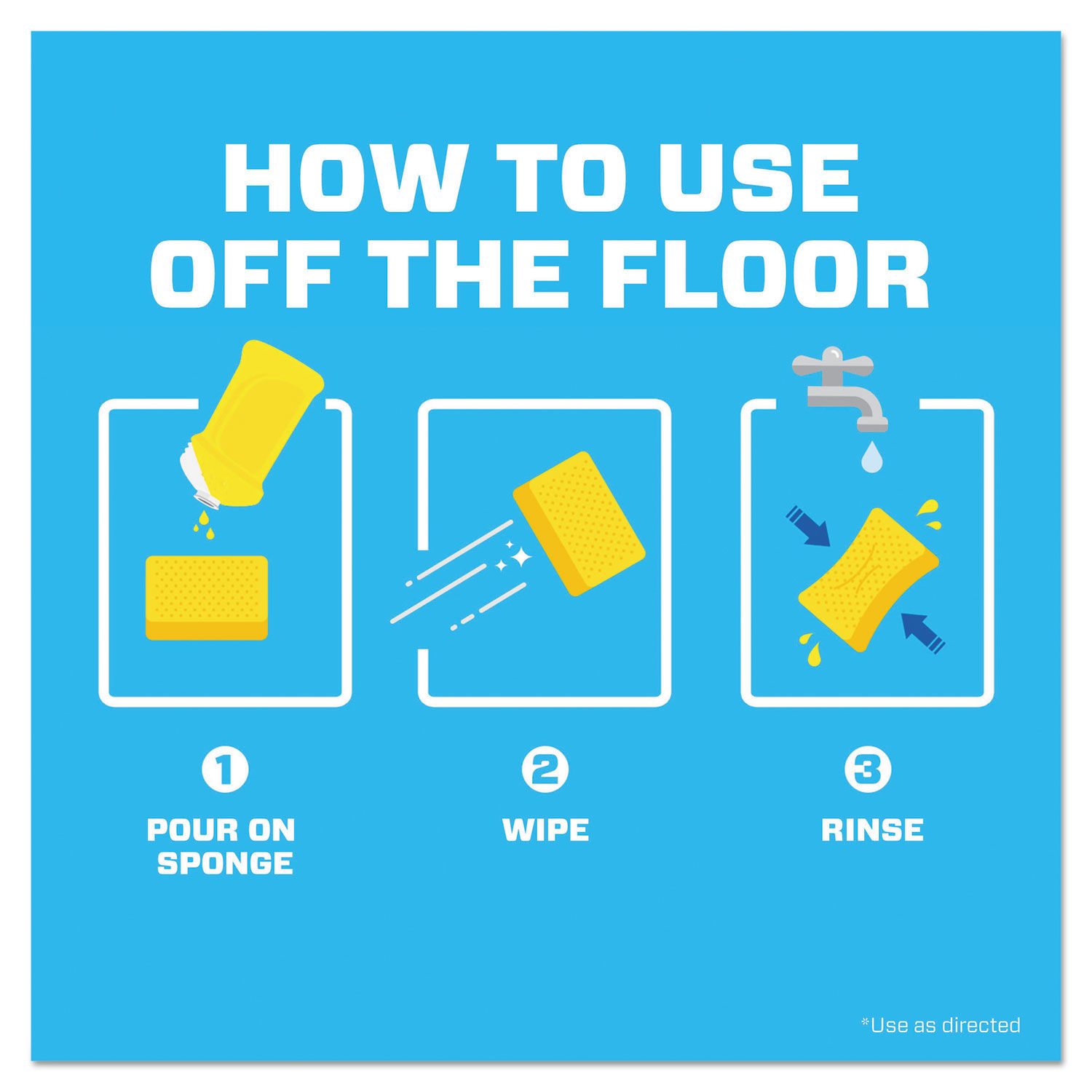 HOW TO USE
OFF THE FLOOR

1
POUR ON SPONGE

2
WIPE

3
RINSE

*Use as directed