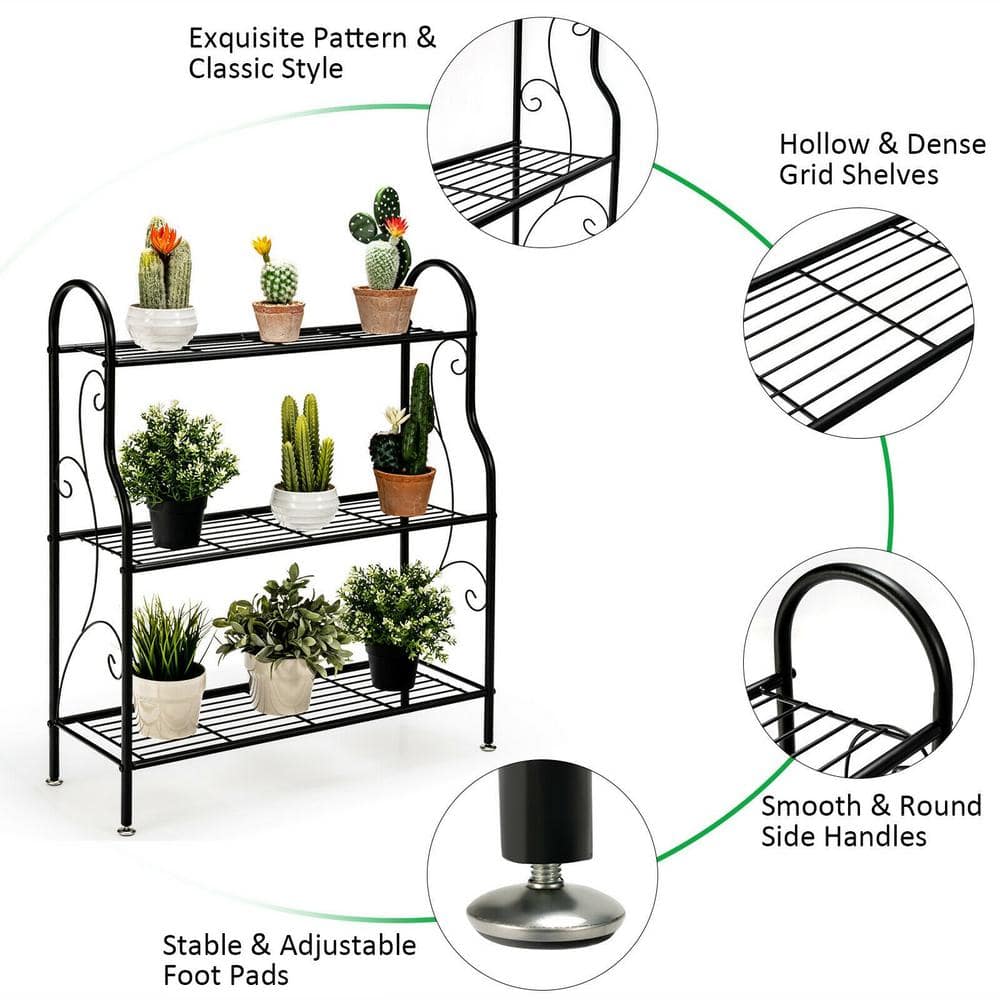 Exquisite Pattern & Classic Style

Hollow & Dense Grid Shelves

Smooth & Round Side Handles

Stable & Adjustable Foot Pads