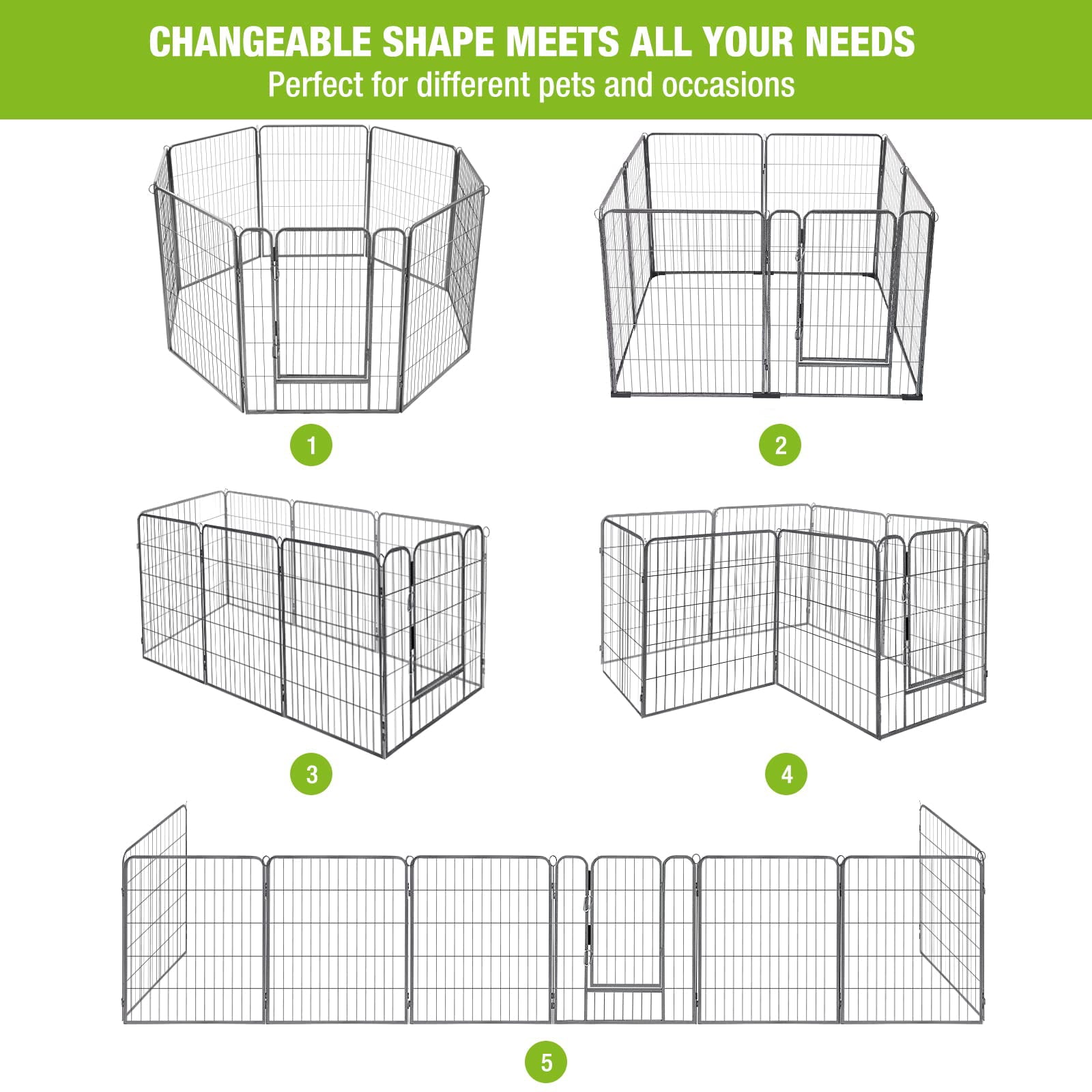 CHANGEABLE SHAPE MEETS ALL YOUR NEEDS
Perfect for different pets and occasions

1

2

3

4

5