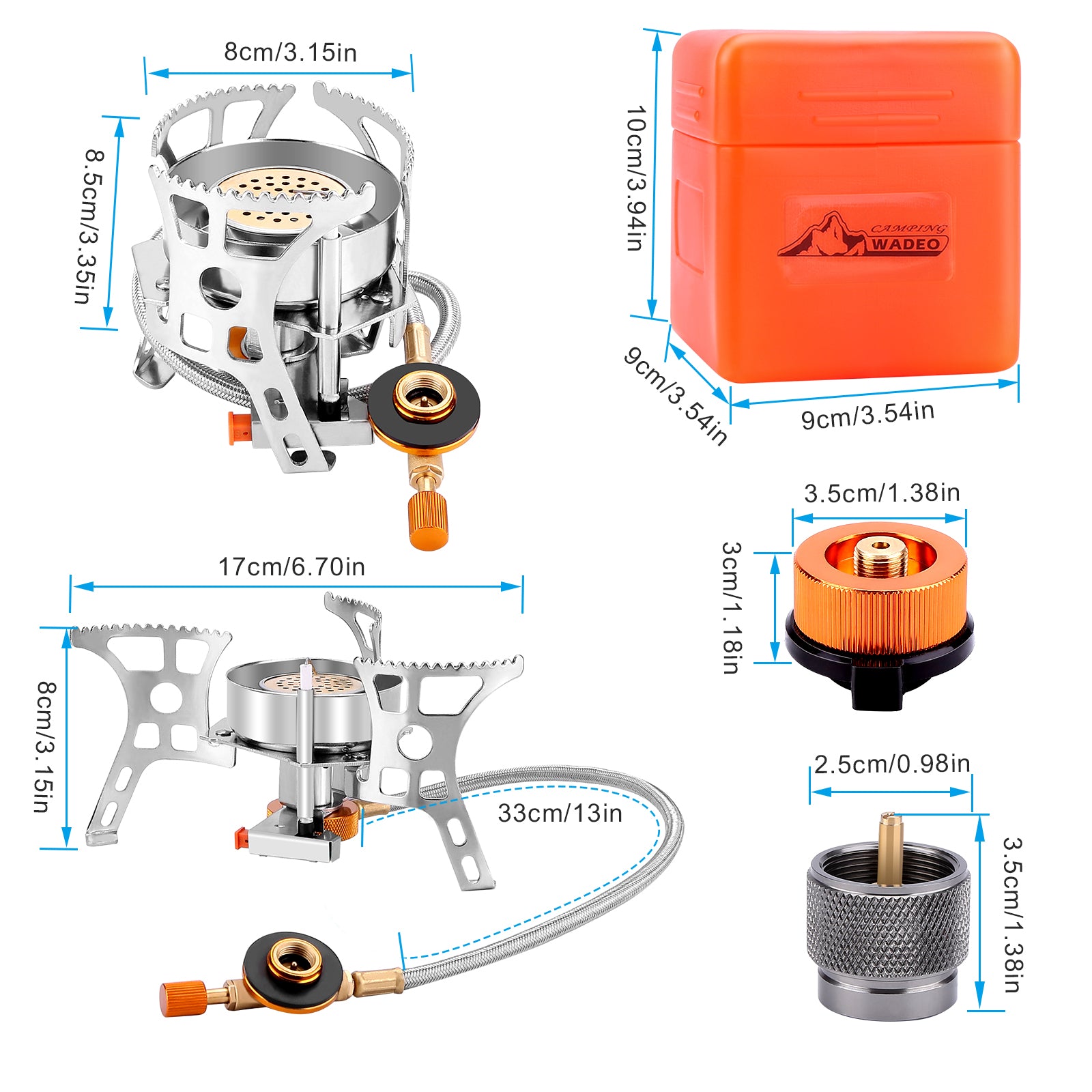 8cm/3.15in

8.5cm/3.35in

10cm/3.94in

CAMPING
WADEO

9cm/3.54in

9cm/3.54in

3.5cm/1.38in

3cm/1.18in

17cm/6.70in

8cm/3.15in

33cm/13in

2.5cm/0.98in

3.5cm/1.38in