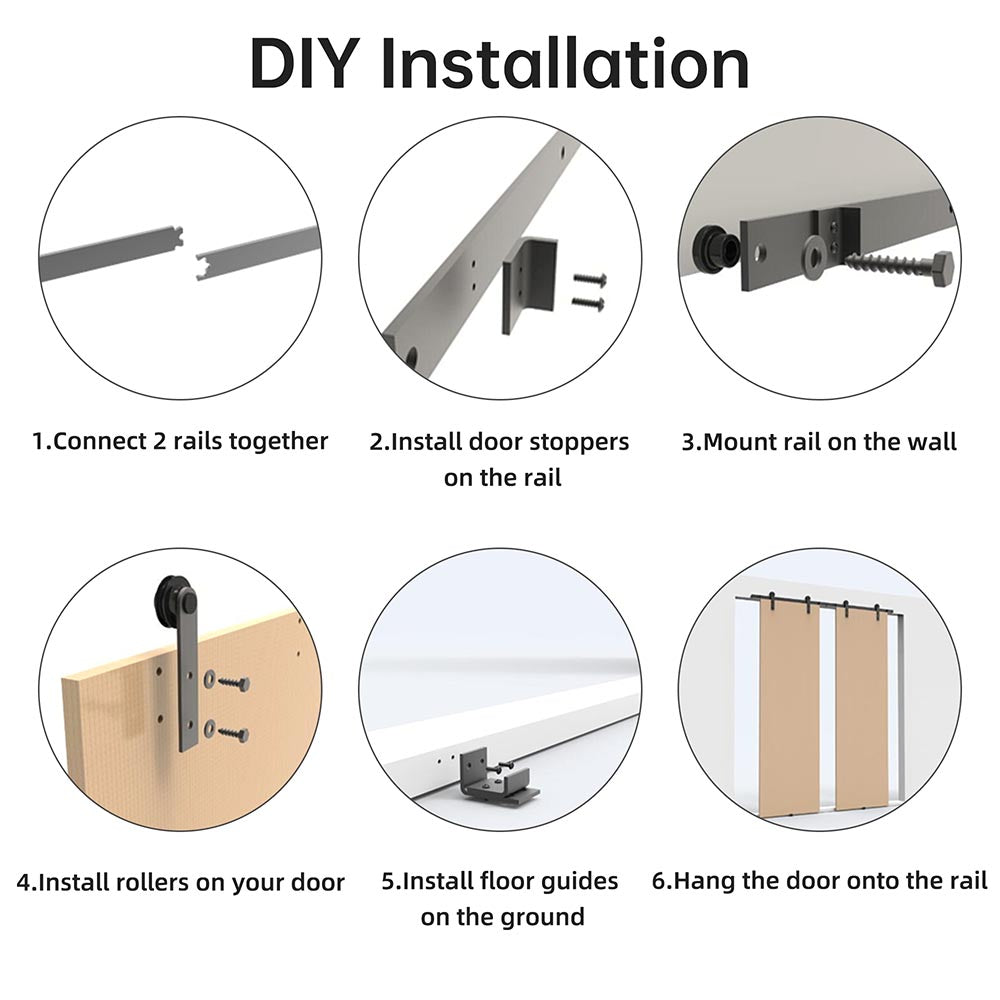 DIY Installation

1.Connect 2 rails together

2.Install door stoppers on the rail

3.Mount rail on the wall

4.Install rollers on your door

5.Install floor guides on the ground

6.Hang the door onto the rail