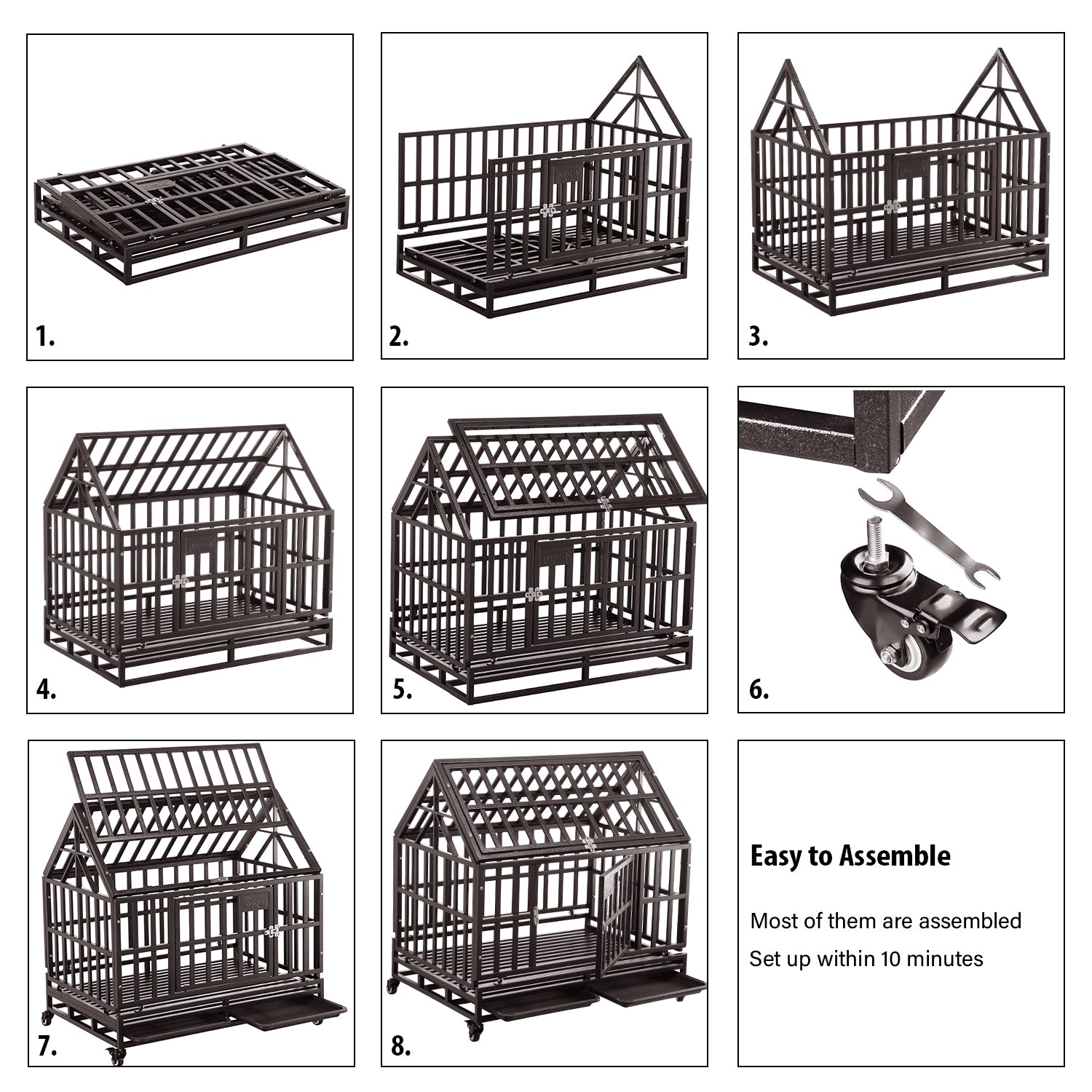 1.

2.

3.

4.

5.

6.

7.

8.

Easy to Assemble

Most of them are assembled

Set up within 10 minutes