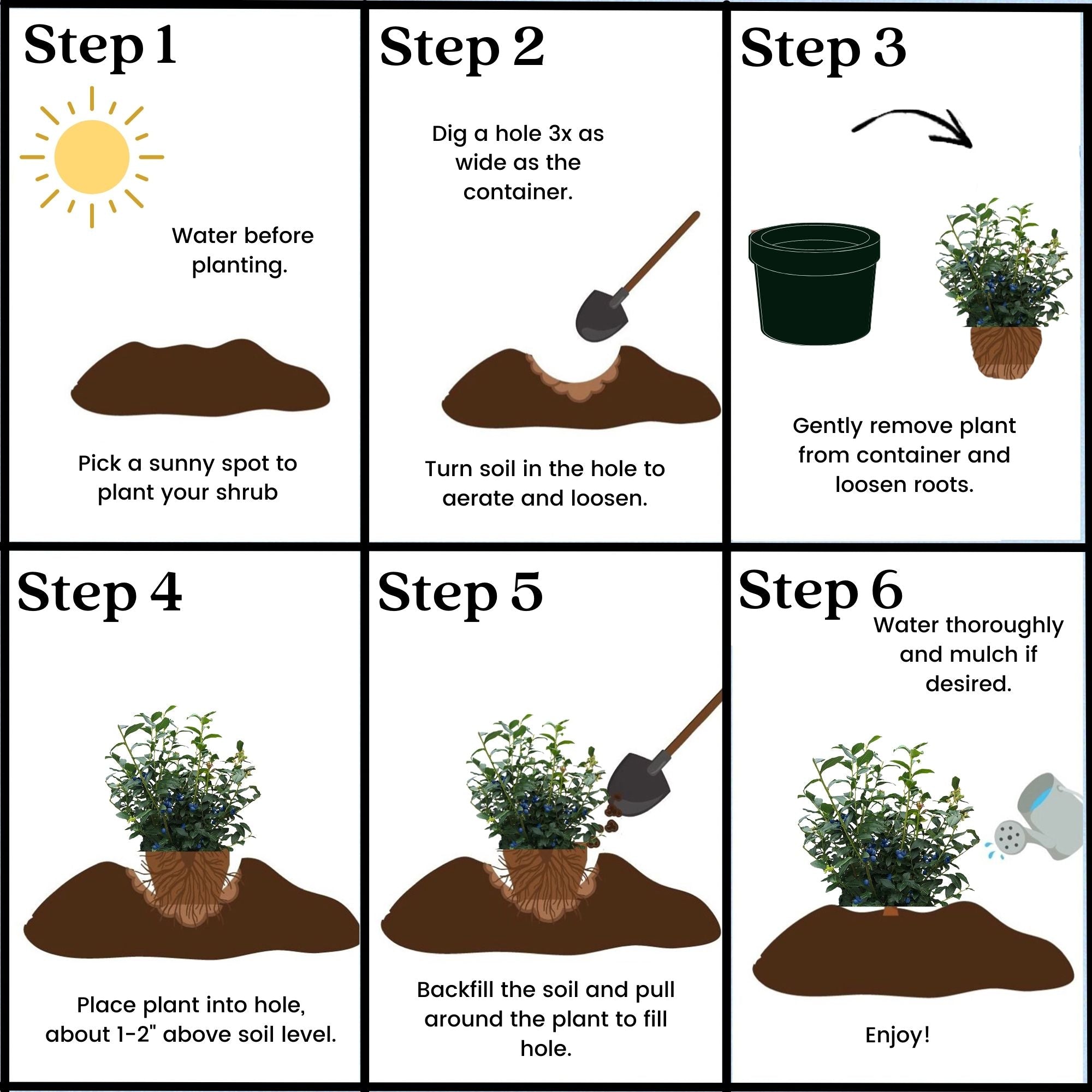 Step 1

Water before planting.

Pick a sunny spot to plant your shrub

Step 2

Dig a hole 3x as wide as the container.

Turn soil in the hole to aerate and loosen.

Step 3

Gently remove plant from container and loosen roots.

Step 4

Place plant into hole, about 1-2" above soil level.

Step 5

Backfill the soil and pull around the plant to fill hole.

Step 6

Water thoroughly and mulch if desired.

Enjoy!