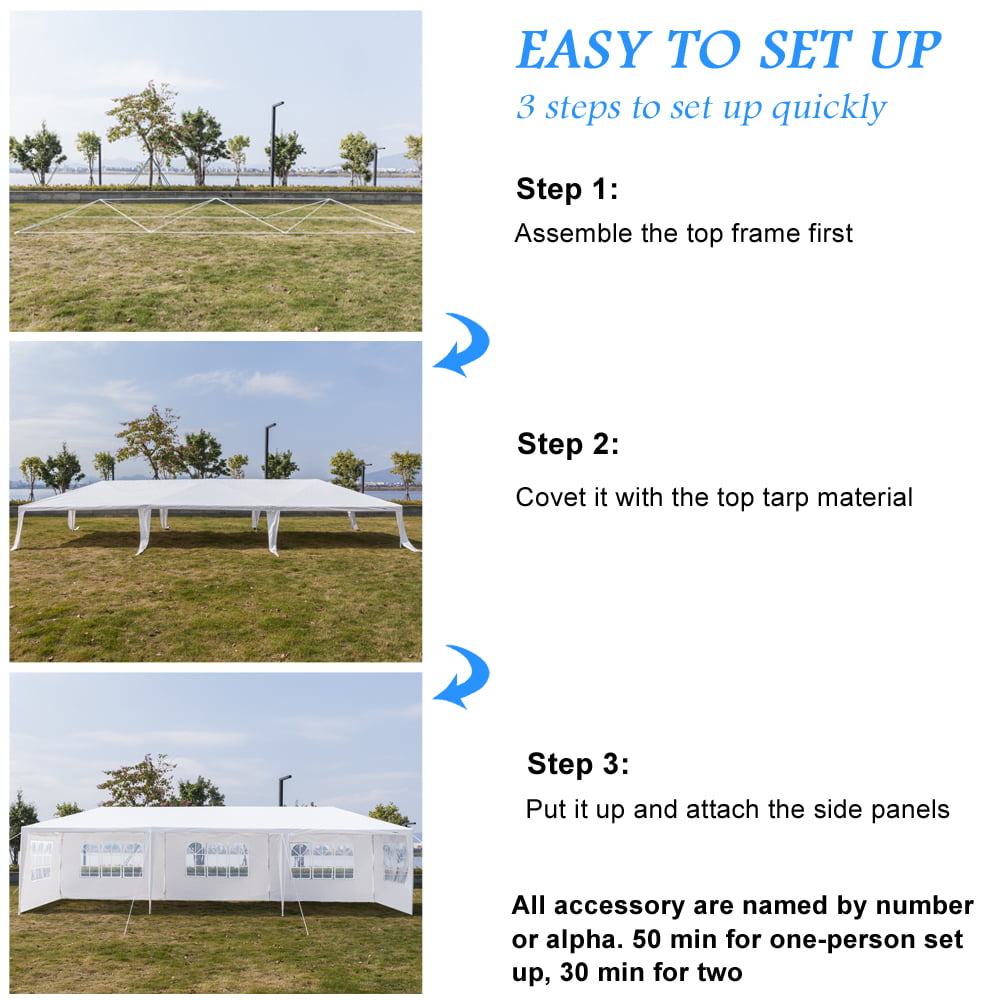 EASY TO SET UP
3 steps to set up quickly

Step 1:
Assemble the top frame first

Step 2:
Covet it with the top tarp material

Step 3:
Put it up and attach the side panels

All accessory are named by number or alpha. 50 min for one-person set up, 30 min for two