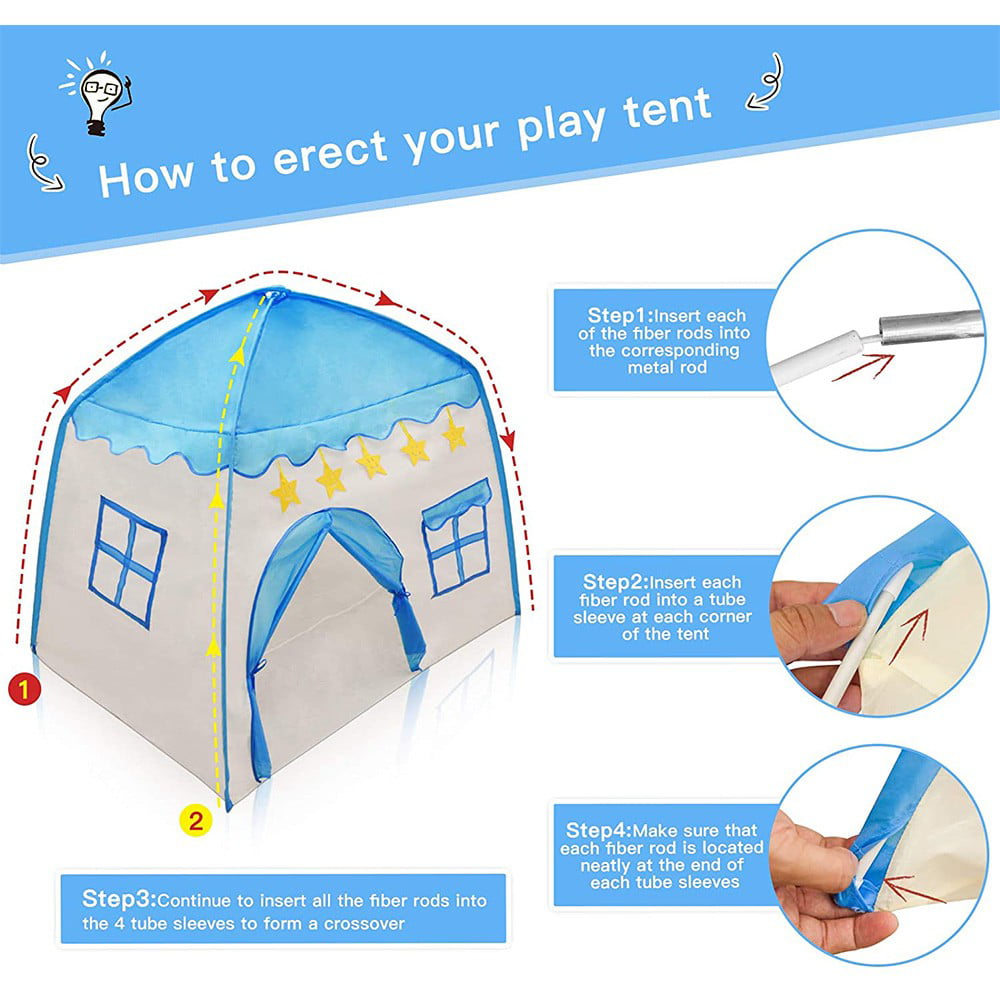 How to erect your play tent

1

2

Step1:Insert each of the fiber rods into the corresponding metal rod

Step2:Insert each fiber rod into a tube sleeve at each corner of the tent

Step4:Make sure that each fiber rod is located neatly at the end of each tube sleeves

Step3:Continue to insert all the fiber rods into the 4 tube sleeves to form a crossover