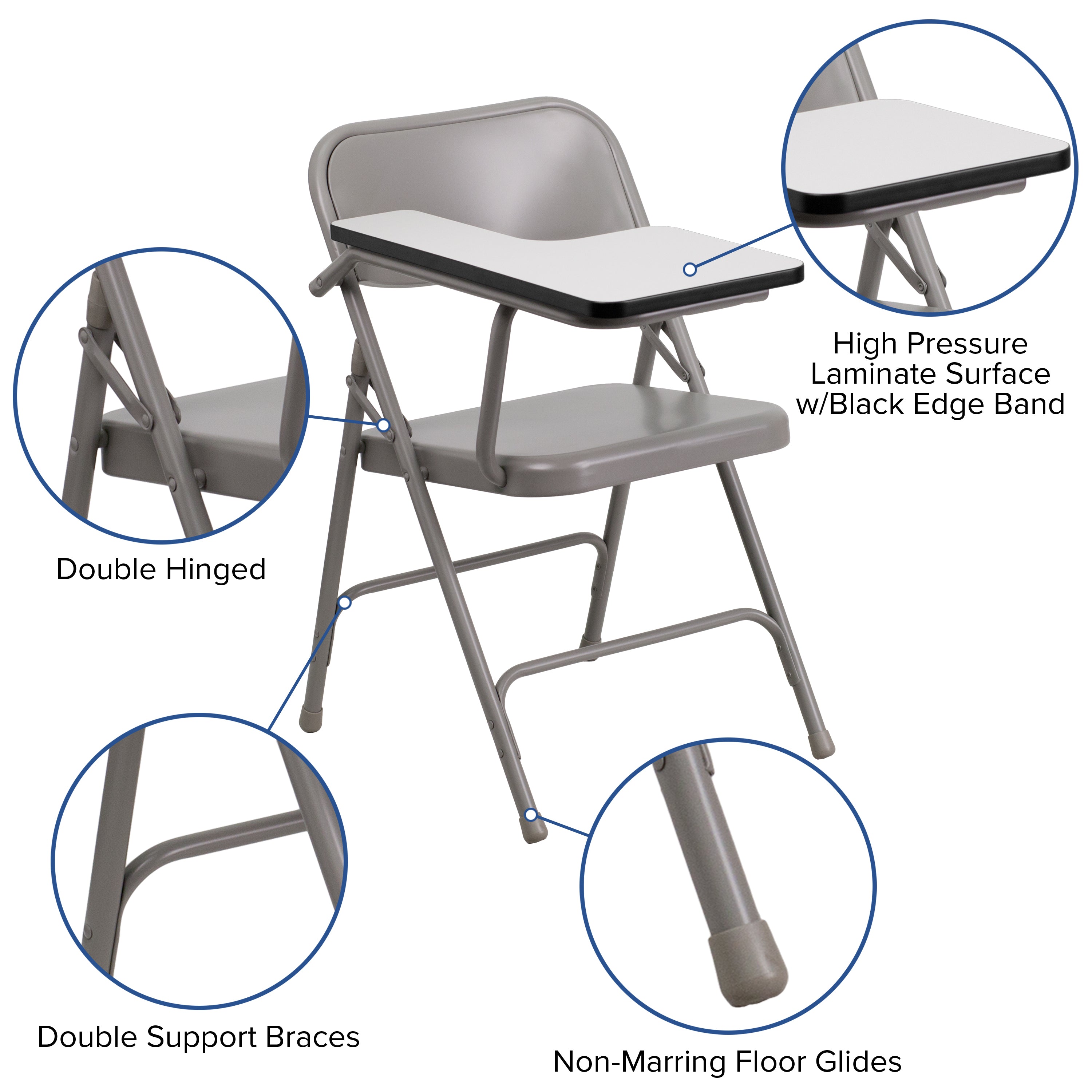 High Pressure Laminate Surface w/Black Edge Band

Double Hinged

Double Support Braces

Non-Marring Floor Glides