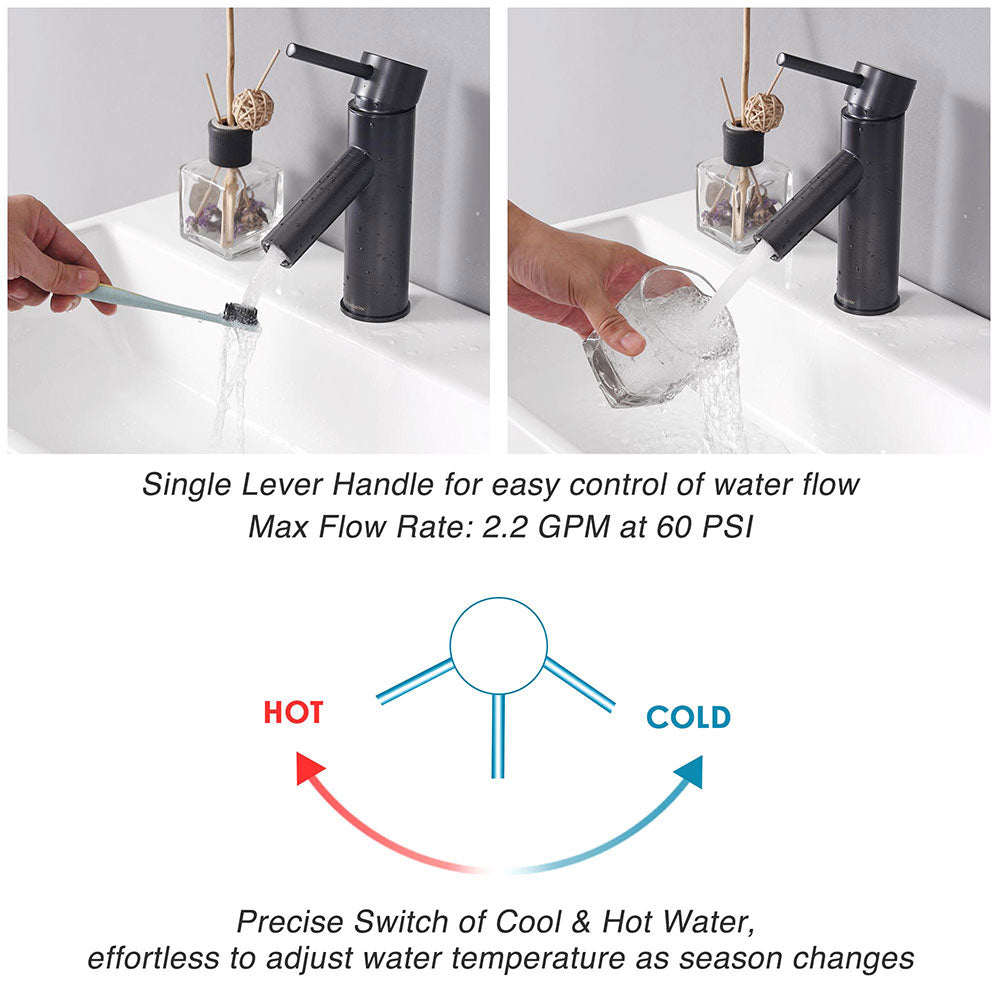 Single Lever Handle for easy control of water flow
Max Flow Rate: 2.2 GPM at 60 PSI

HOT

COLD

Precise Switch of Cool & Hot Water,
effortless to adjust water temperature as season changes