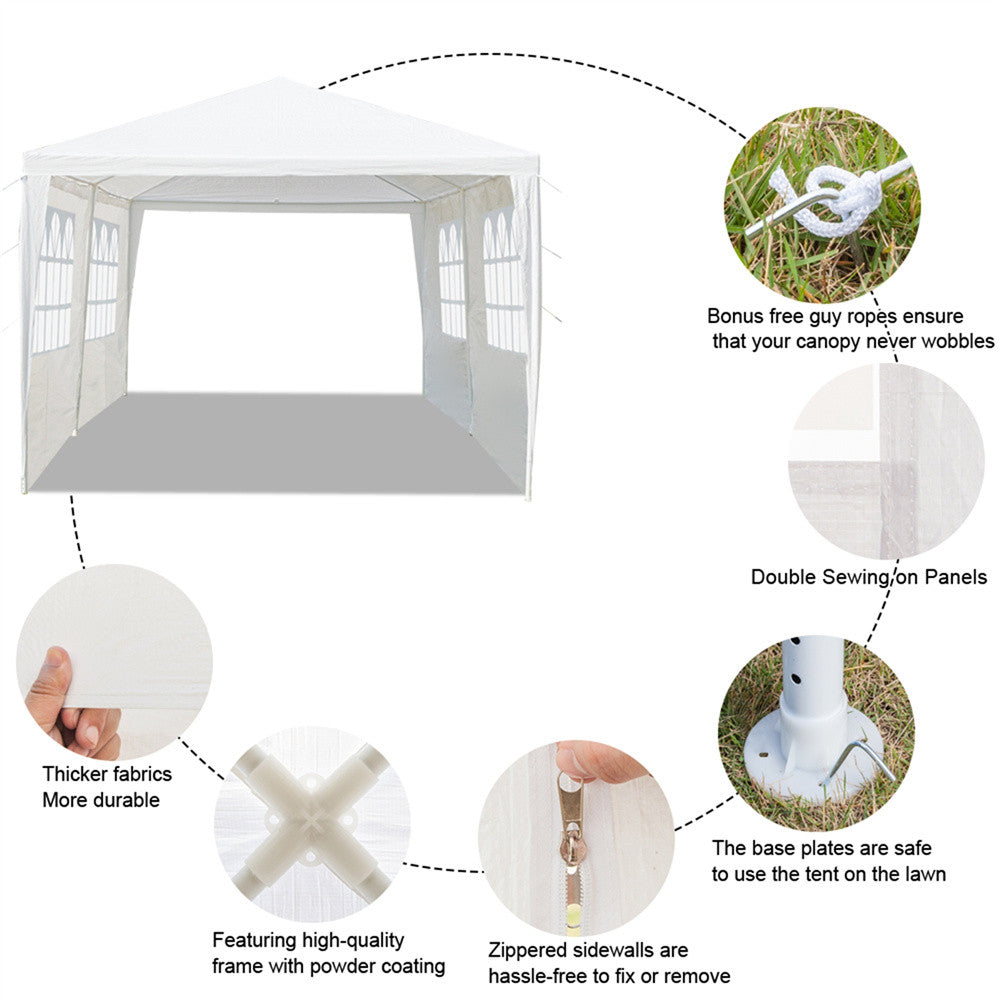 Bonus free guy ropes ensure that your canopy never wobbles

Double Sewing on Panels

Thicker fabrics More durable

The base plates are safe to use the tent on the lawn

Featuring high-quality frame with powder coating

Zippered sidewalls are hassle-free to fix or remove