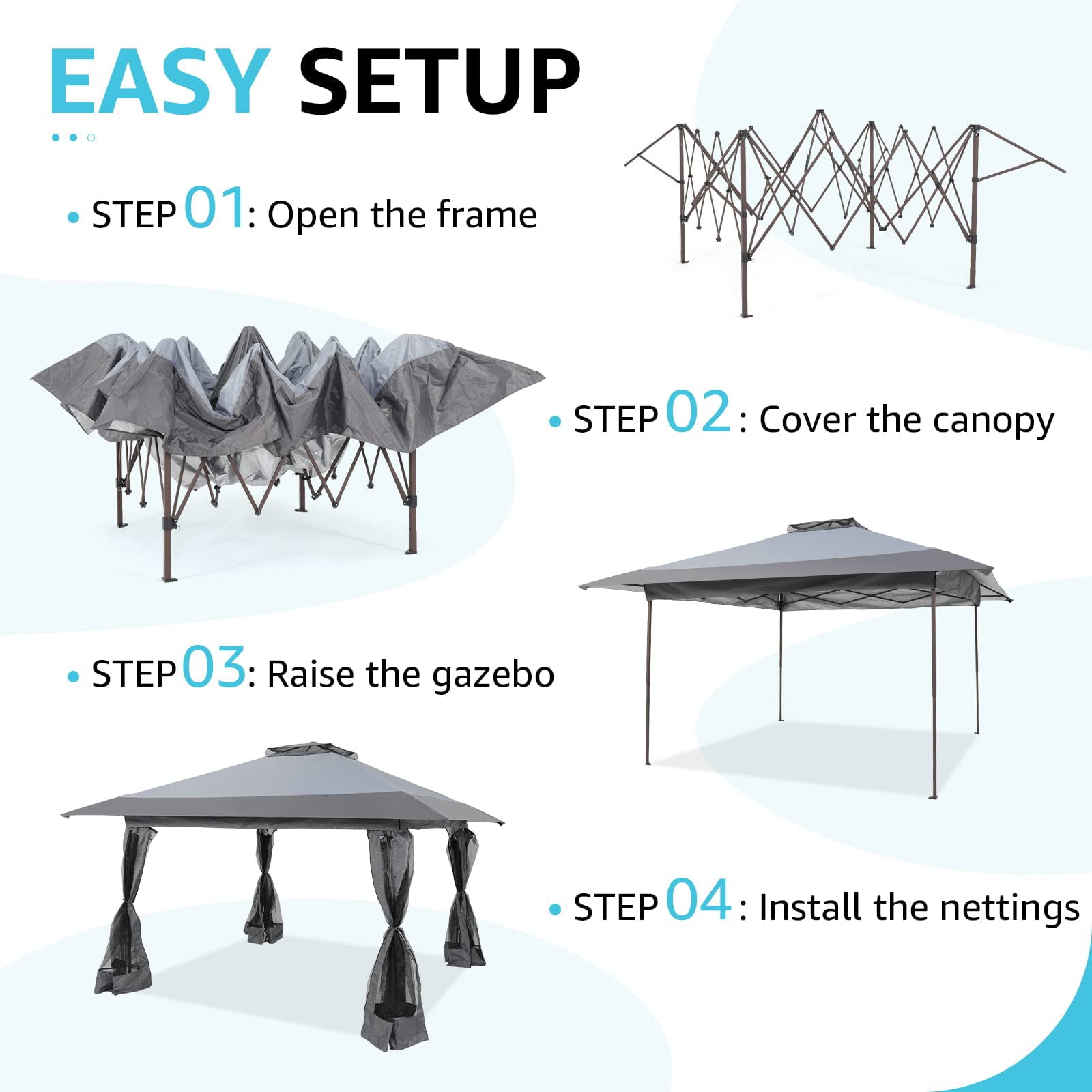 EASY SETUP

• STEP 01: Open the frame

• STEP 02: Cover the canopy

• STEP 03: Raise the gazebo

• STEP 04: Install the nettings