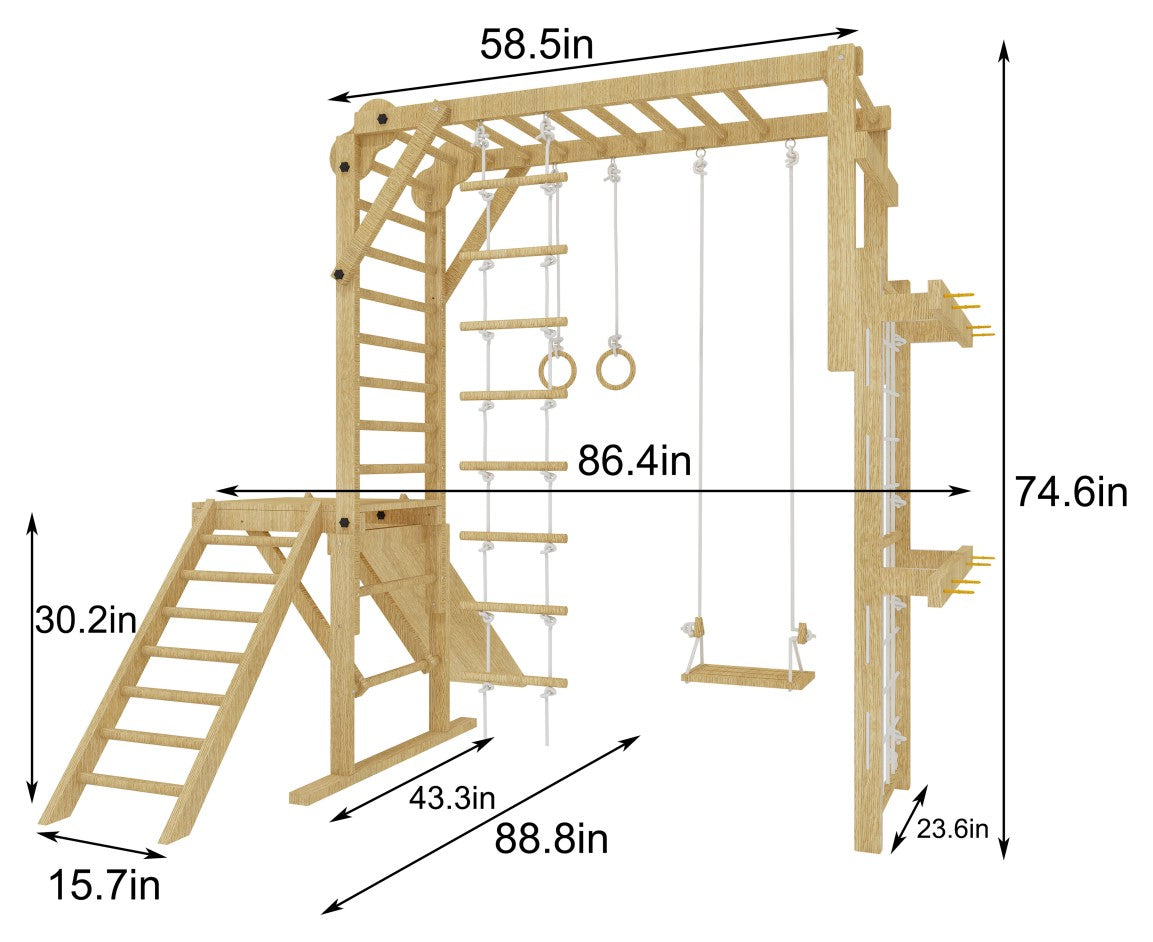 58.5in

86.4in

74.6in

30.2in

43.3in

88.8in

23.6in

15.7in