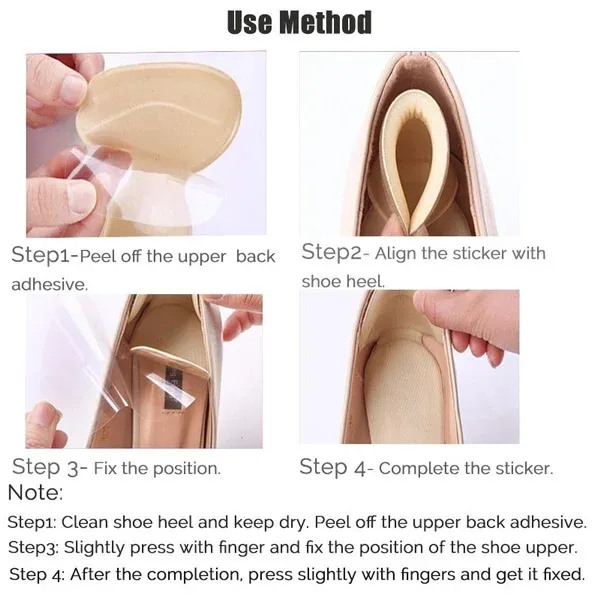 Use Method

Step1-Peel off the upper back adhesive.

Step2- Align the sticker with shoe heel.

Step 3- Fix the position.

Step 4- Complete the sticker.

Note:

Step1: Clean shoe heel and keep dry. Peel off the upper back adhesive.

Step3: Slightly press with finger and fix the position of the shoe upper.

Step 4: After the completion, press slightly with fingers and get it fixed.