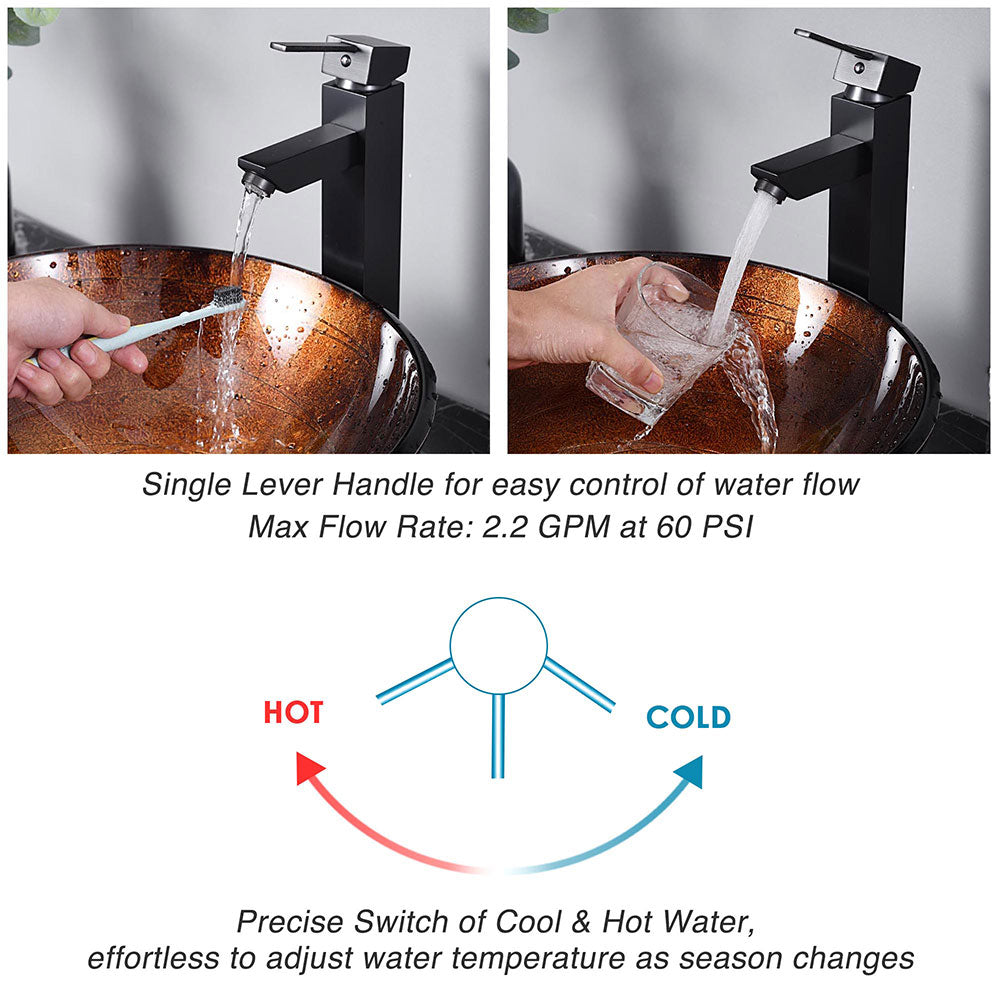 Single Lever Handle for easy control of water flow
Max Flow Rate: 2.2 GPM at 60 PSI

HOT

COLD

Precise Switch of Cool & Hot Water,
effortless to adjust water temperature as season changes