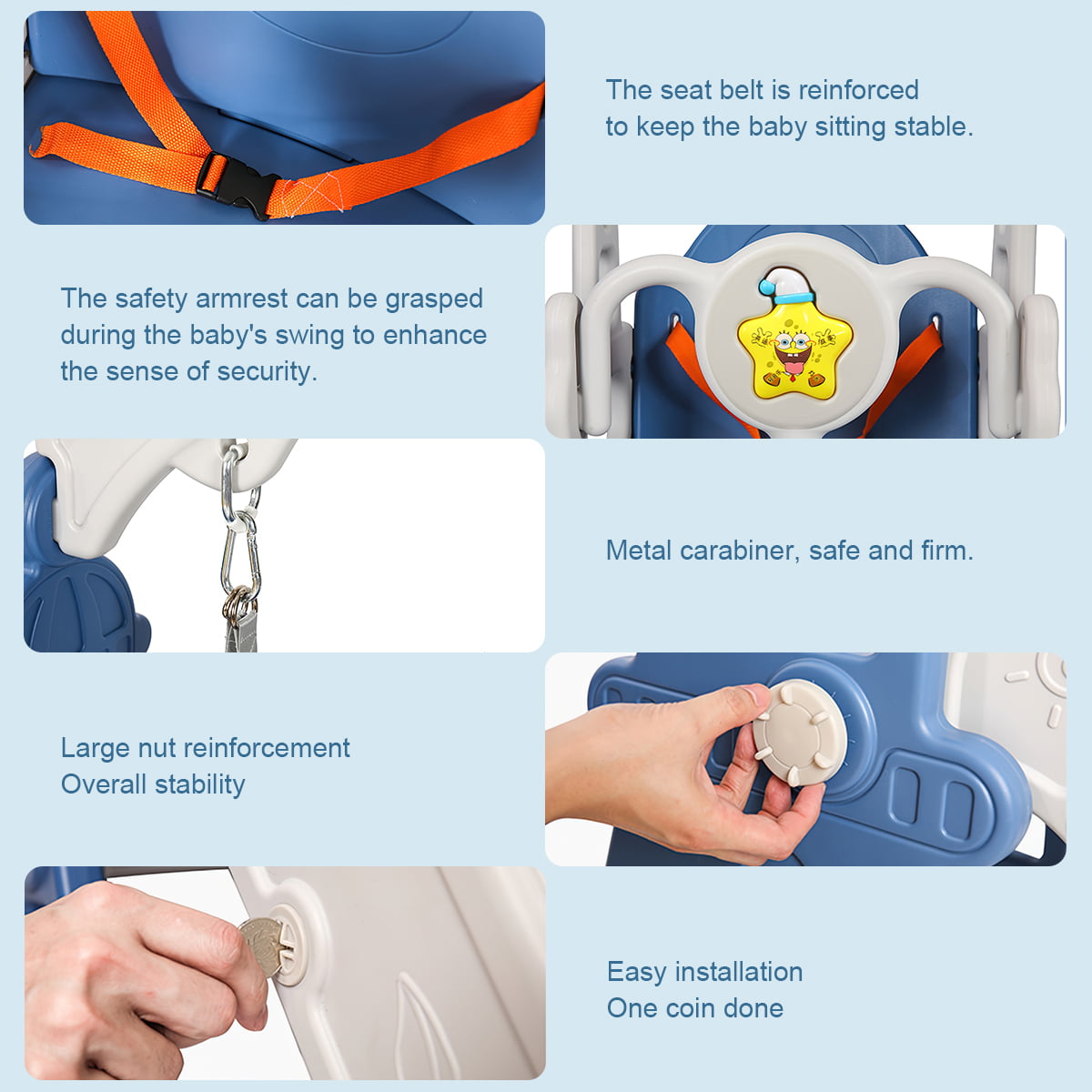 The seat belt is reinforced
to keep the baby sitting stable.

The safety armrest can be grasped during the baby's swing to enhance the sense of security.

Metal carabiner, safe and firm.

Large nut reinforcement
Overall stability

Easy installation
One coin done