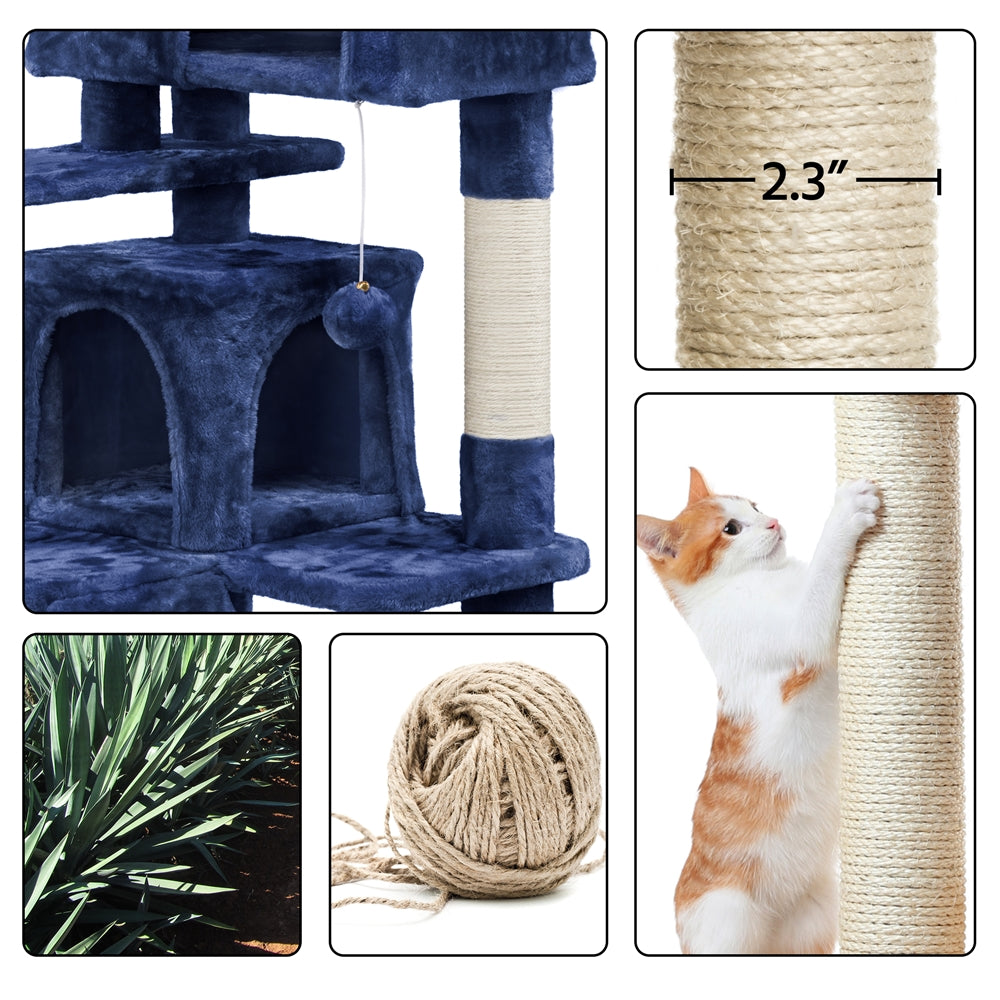 2.3"