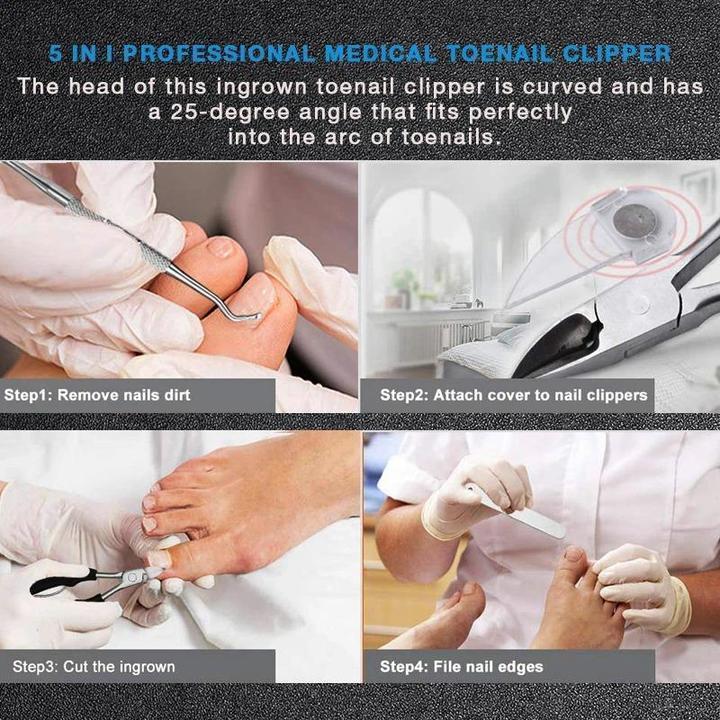 5 IN I PROFESSIONAL MEDICAL TOENAIL CLIPPER

The head of this ingrown toenail clipper is curved and has a 25-degree angle that fits perfectly into the arc of toenails.

Step1: Remove nails dirt

Step2: Attach cover to nail clippers

Step3: Cut the ingrown

Step4: File nail edges