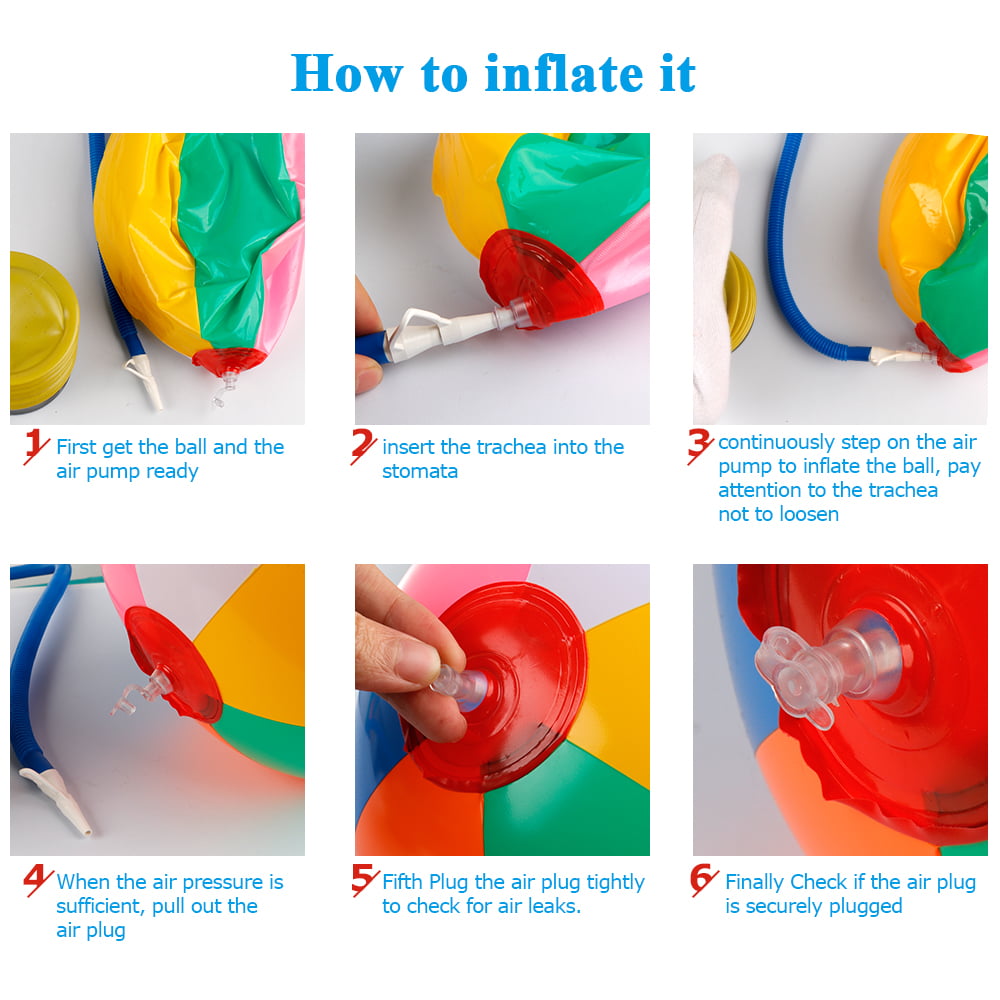 How to inflate it

1 First get the ball and the air pump ready

2 insert the trachea into the stomata

3 continuously step on the air pump to inflate the ball, pay attention to the trachea not to loosen

4 When the air pressure is sufficient, pull out the air plug

5 Fifth Plug the air plug tightly to check for air leaks.

6 Finally Check if the air plug is securely plugged