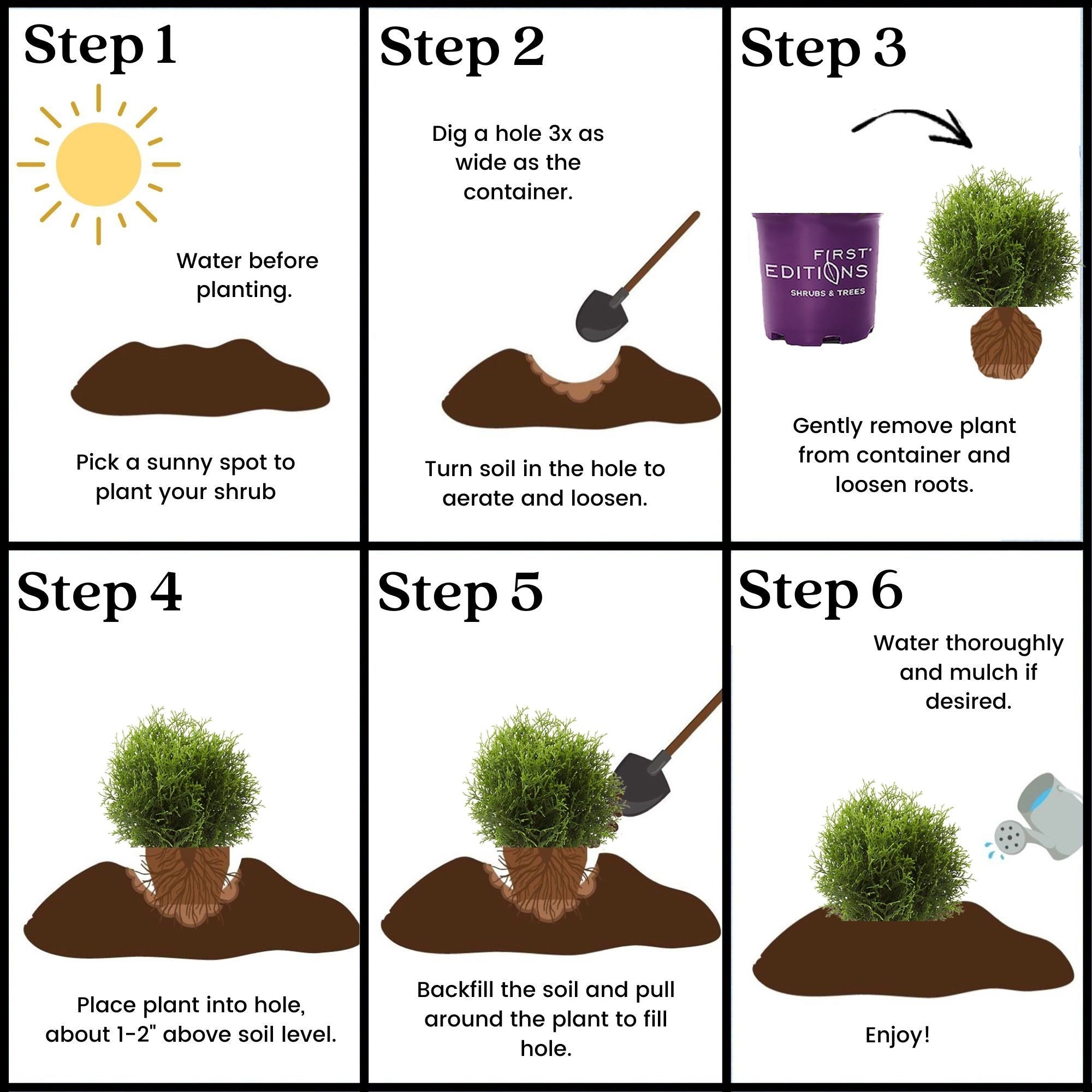 Step 1

Water before planting.

Pick a sunny spot to plant your shrub

Step 2

Dig a hole 3x as wide as the container.

Turn soil in the hole to aerate and loosen.

Step 3

FIRST EDITIONS
SHRUBS & TREES

Gently remove plant from container and loosen roots.

Step 4

Place plant into hole, about 1-2" above soil level.

Step 5

Backfill the soil and pull around the plant to fill hole.

Step 6

Water thoroughly and mulch if desired.

Enjoy!