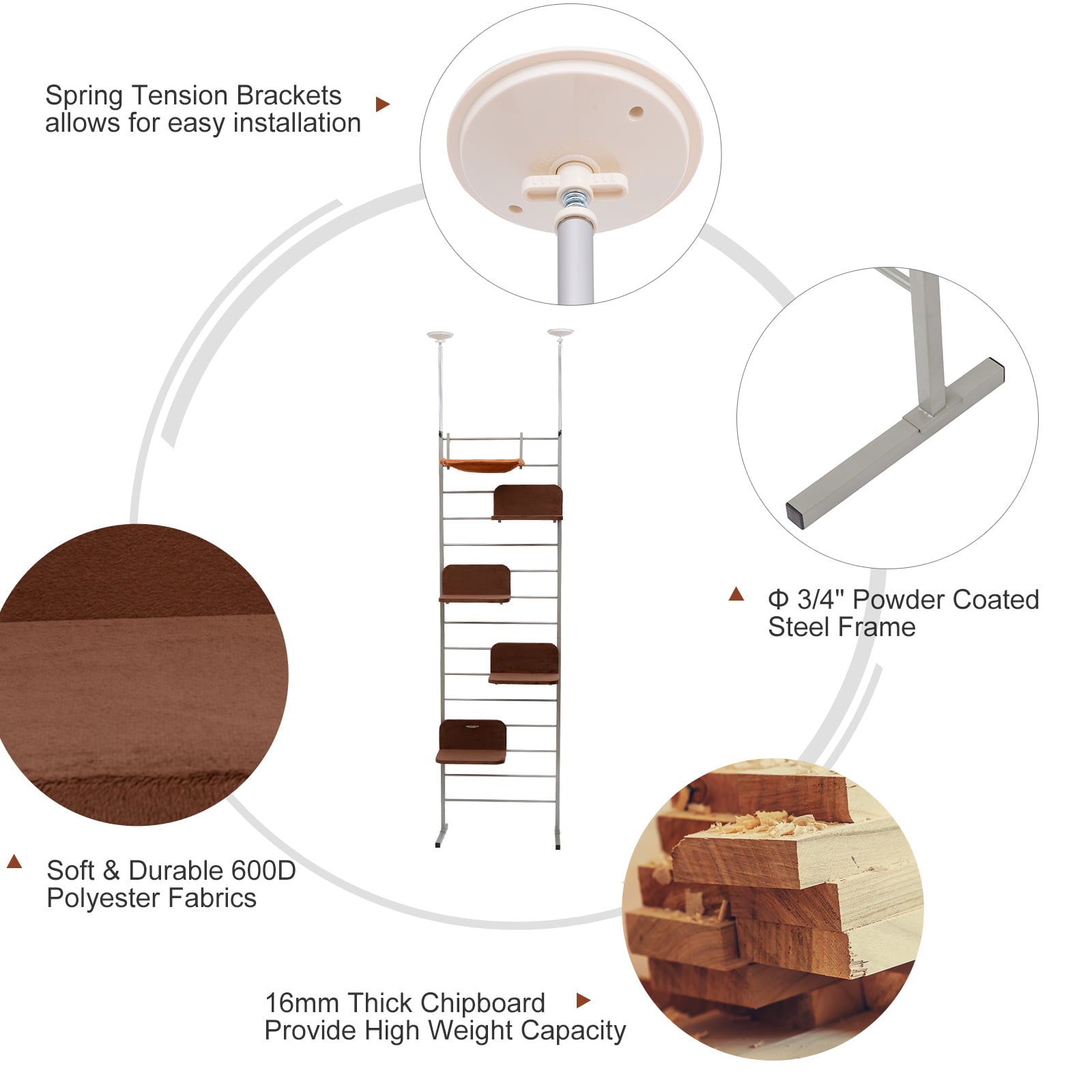 Spring Tension Brackets allows for easy installation

Φ 3/4" Powder Coated Steel Frame

Soft & Durable 600D Polyester Fabrics

16mm Thick Chipboard Provide High Weight Capacity