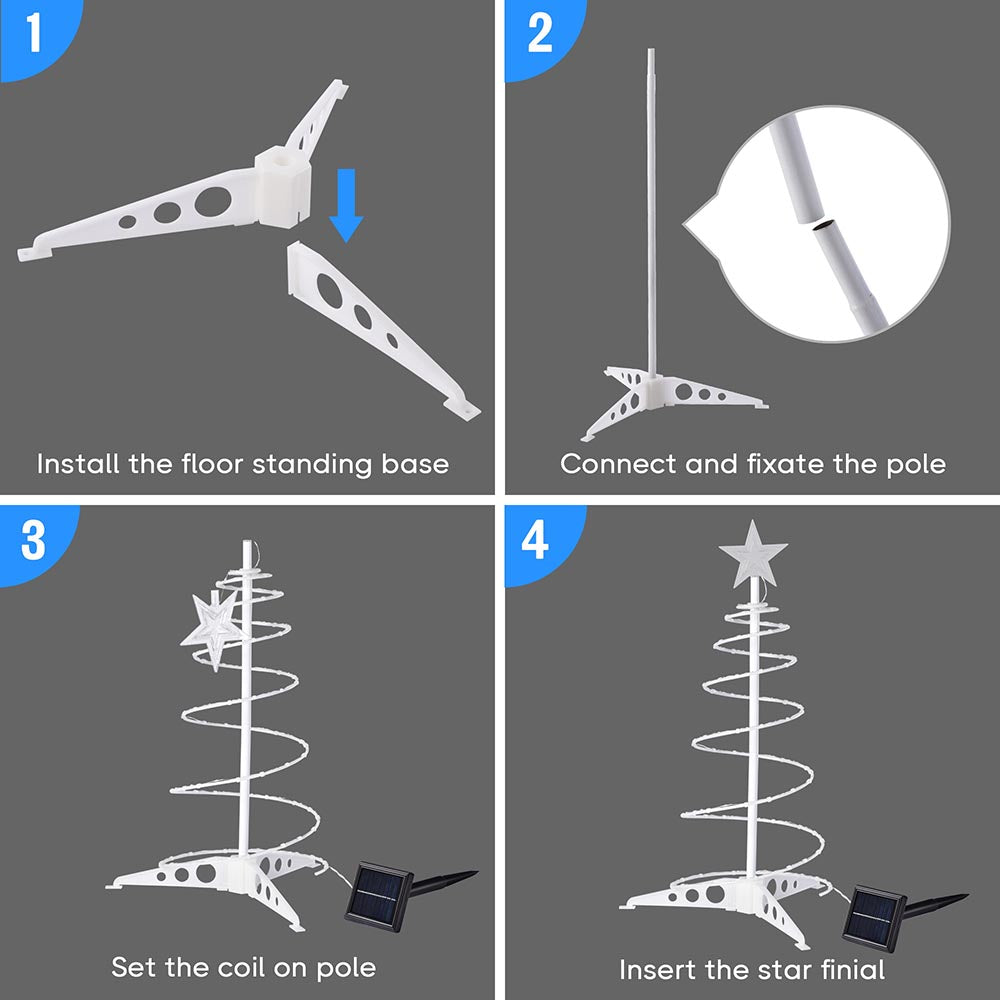 1

Install the floor standing base

2

Connect and fixate the pole

3

Set the coil on pole

4

Insert the star finial