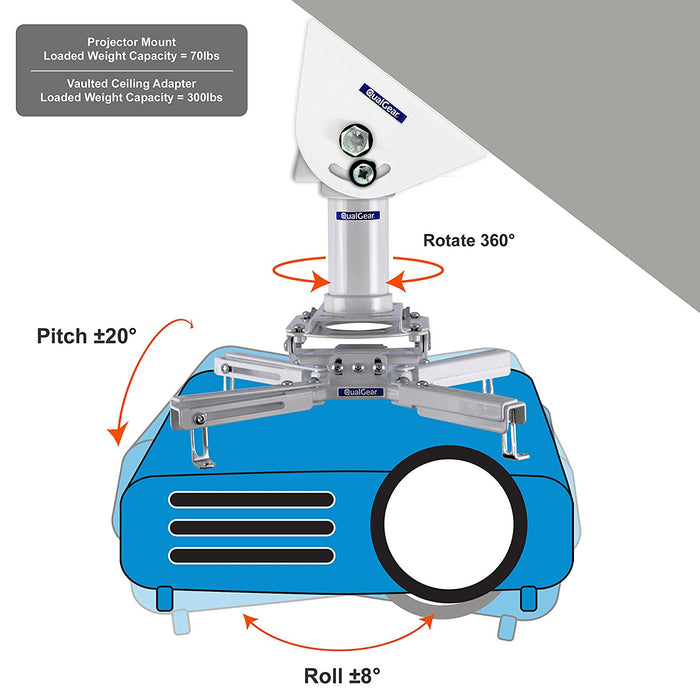 Projector Mount
Loaded Weight Capacity = 70lbs

Vaulted Ceiling Adapter
Loaded Weight Capacity = 300lbs

QualGear

QualGear

Rotate 360°

Pitch ±20°

QualGear

Roll ±8°