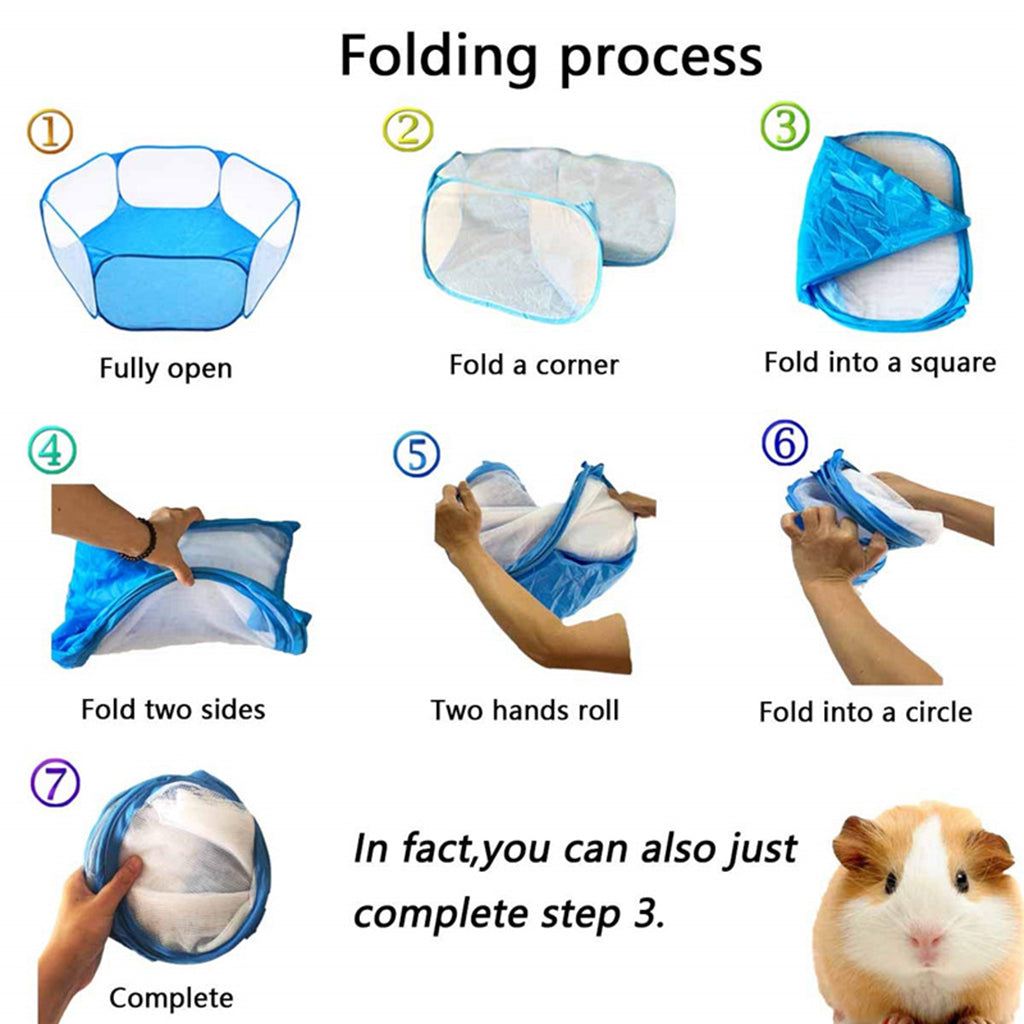 Folding process

①

Fully open

②

Fold a corner

③

Fold into a square

④

Fold two sides

⑤

Two hands roll

⑥

Fold into a circle

⑦

Complete

In fact,you can also just complete step 3.