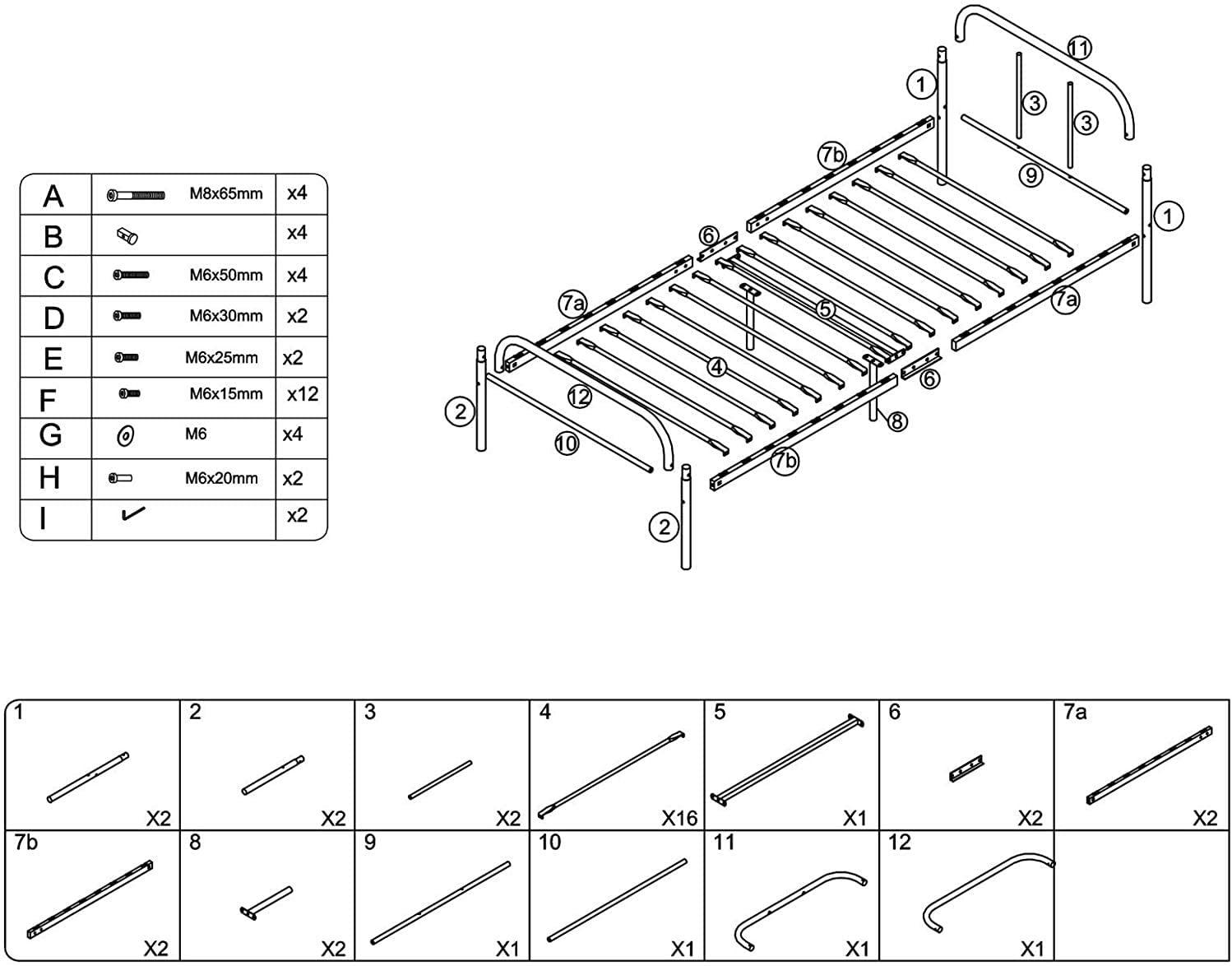 | A | M8x65mm | x4 |
|---|---|---|
| B | | x4 |
| C | M6x50mm | x4 |
| D | M6x30mm | x2 |
| E | M6x25mm | x2 |
| F | M6x15mm | x12 |
| G | M6 | x4 |
| H | M6x20mm | x2 |
| I | | x2 |

11
1
3
3
7b
9
1
6
7a
5
7a
4
6
12
2
8
10
7b
2

| 1 X2 | 2 X2 | 3 X2 | 4 X16 | 5 X1 | 6 X2 | 7a X2 |
|---|---|---|---|---|---|---|
| 7b X2 | 8 X2 | 9 X1 | 10 X1 | 11 X1 | 12 X1 | |