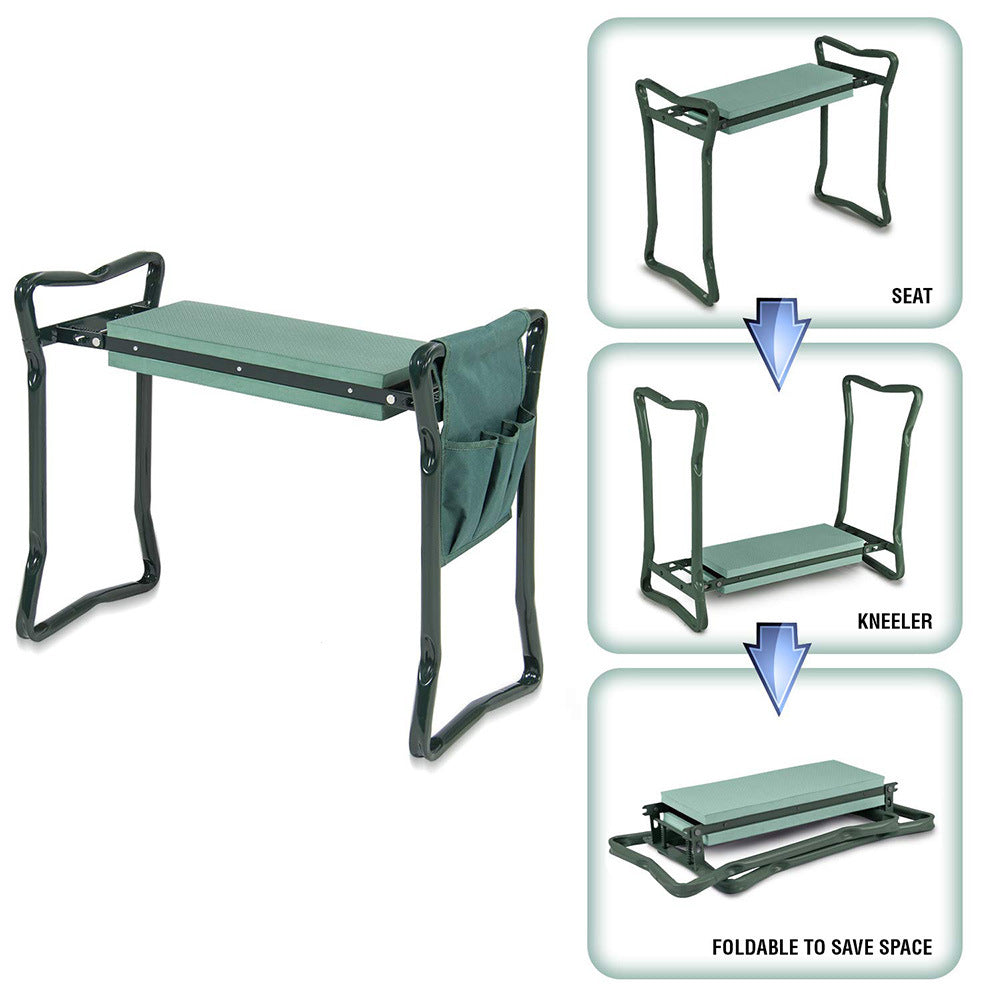 SEAT

KNEELER

FOLDABLE TO SAVE SPACE