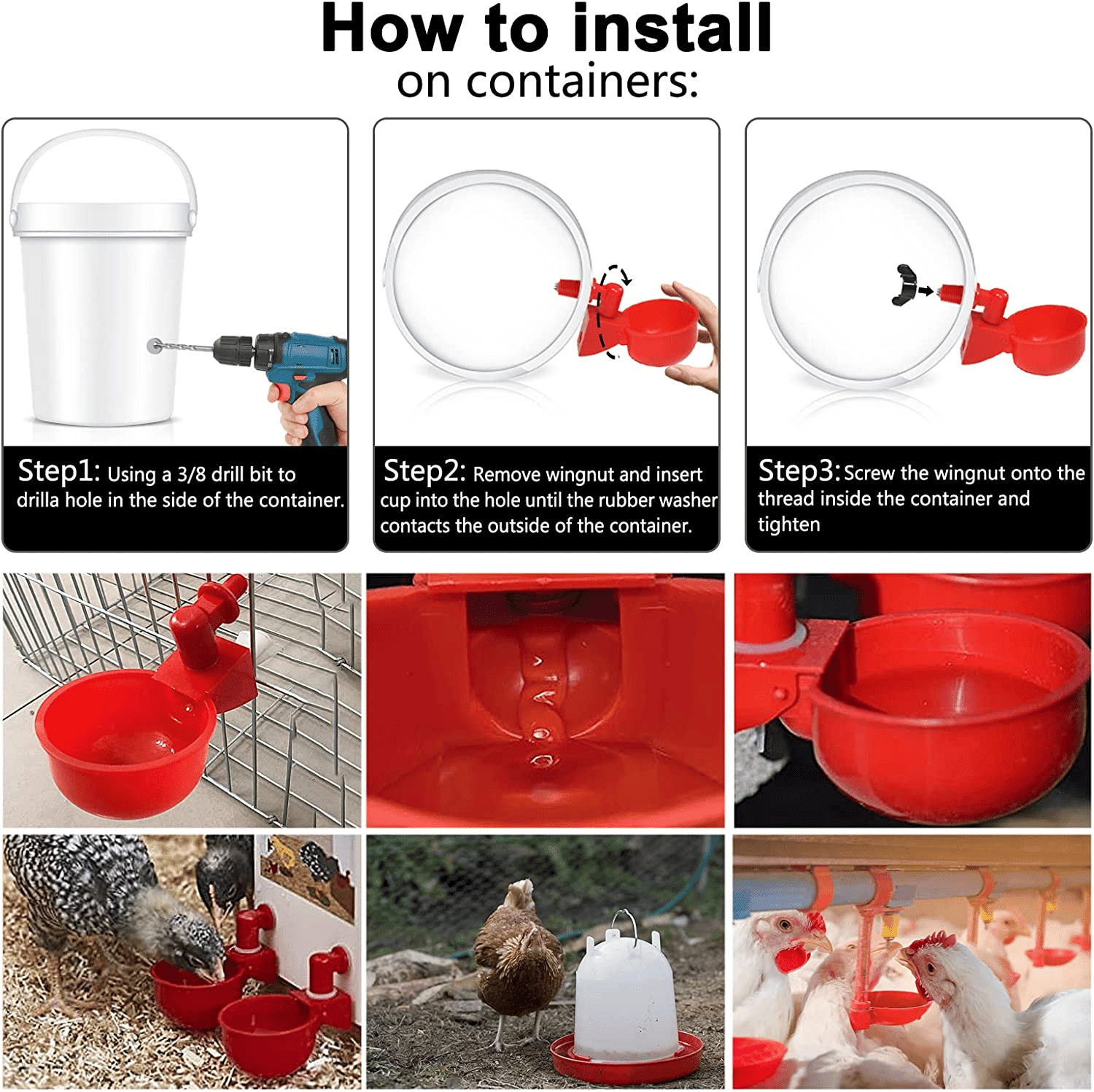 How to install
on containers:

Step1: Using a 3/8 drill bit to drilla hole in the side of the container.

Step2: Remove wingnut and insert cup into the hole until the rubber washer contacts the outside of the container.

Step3: Screw the wingnut onto the thread inside the container and tighten