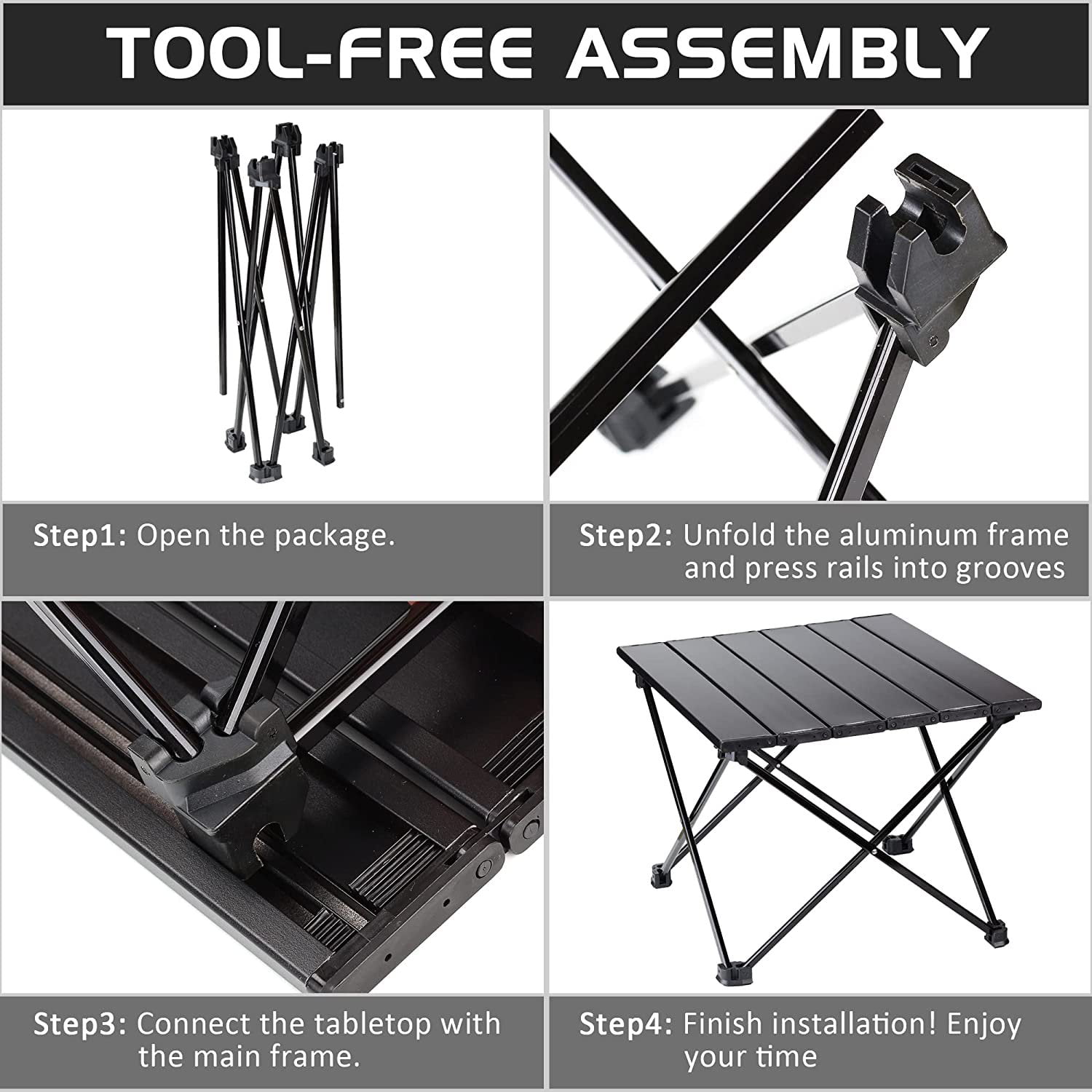 TOOL-FREE ASSEMBLY

Step1: Open the package.

Step2: Unfold the aluminum frame and press rails into grooves

Step3: Connect the tabletop with the main frame.

Step4: Finish installation! Enjoy your time