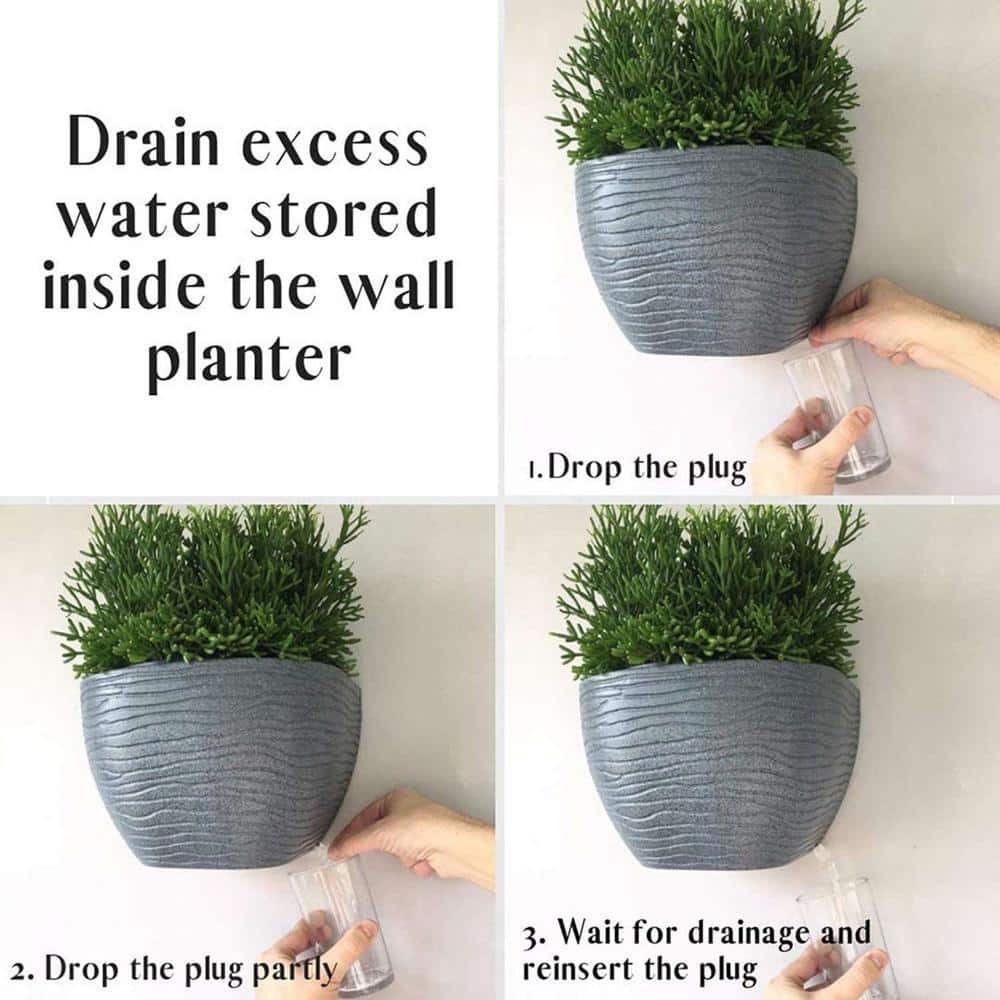 Drain excess water stored inside the wall planter

1.Drop the plug

2. Drop the plug partly

3. Wait for drainage and reinsert the plug