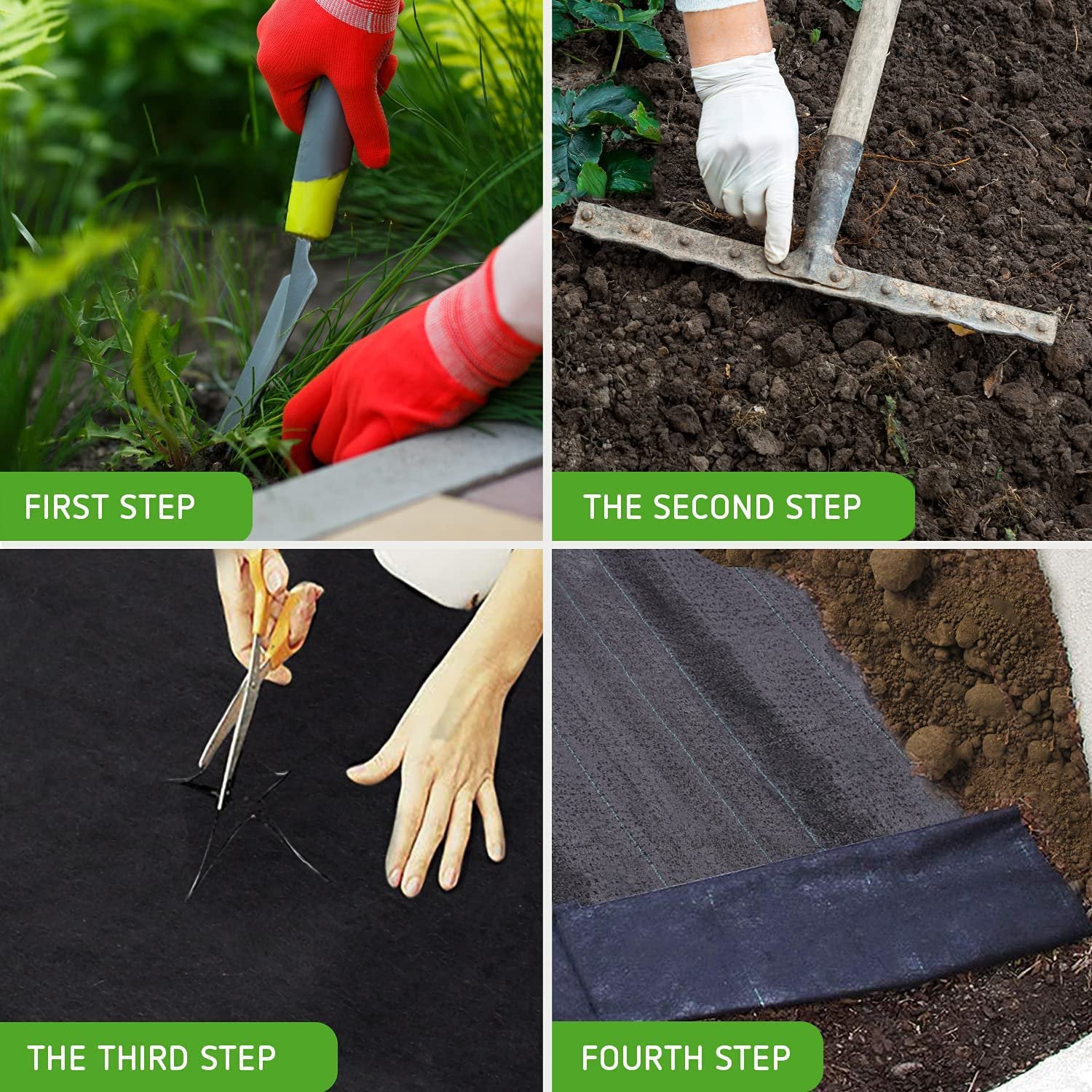 FIRST STEP

THE SECOND STEP

THE THIRD STEP

FOURTH STEP