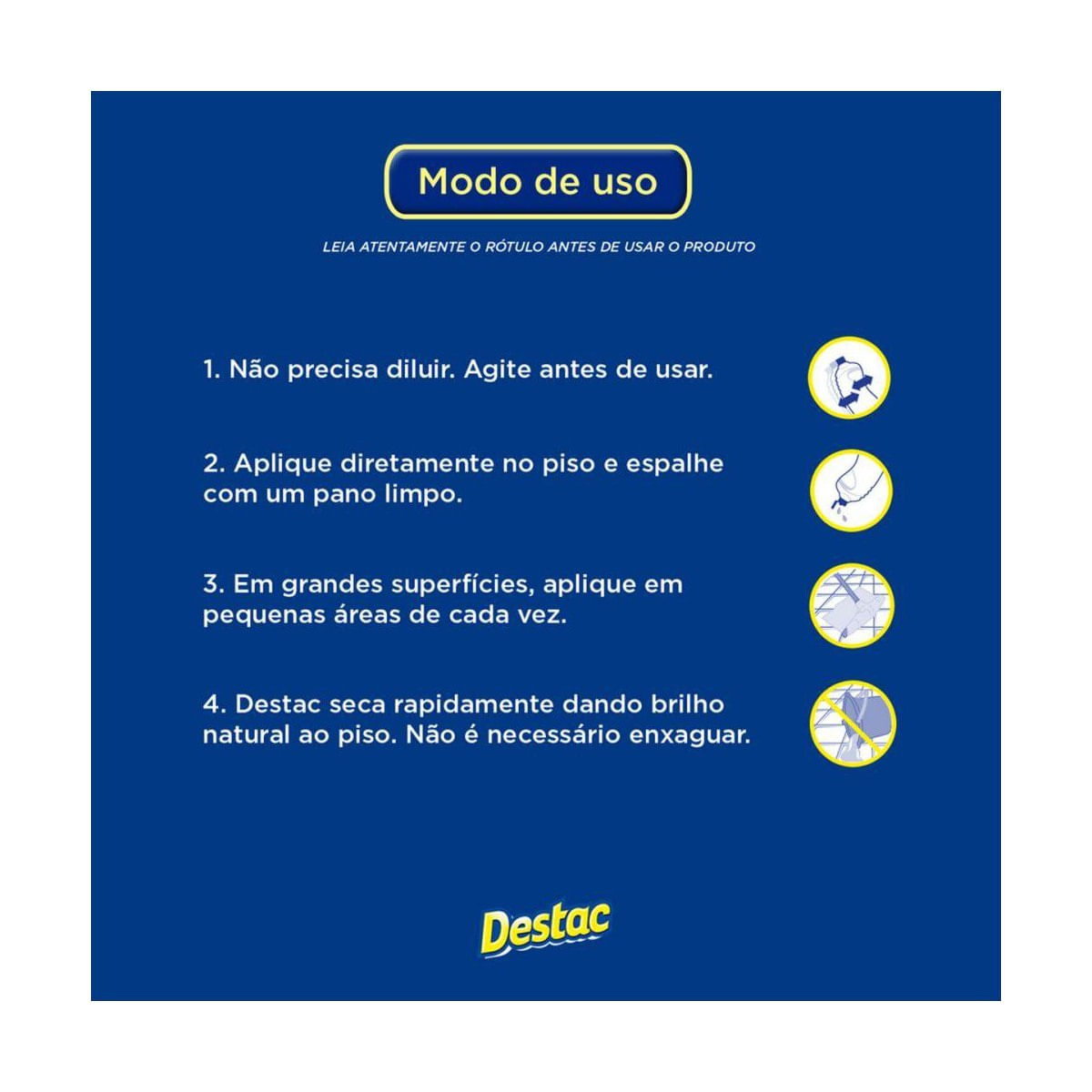 Modo de uso

LEIA ATENTAMENTE O RÓTULO ANTES DE USAR O PRODUTO

1. Não precisa diluir. Agite antes de usar.

2. Aplique diretamente no piso e espalhe com um pano limpo.

3. Em grandes superfícies, aplique em pequenas áreas de cada vez.

4. Destac seca rapidamente dando brilho natural ao piso. Não é necessário enxaguar.

Destac