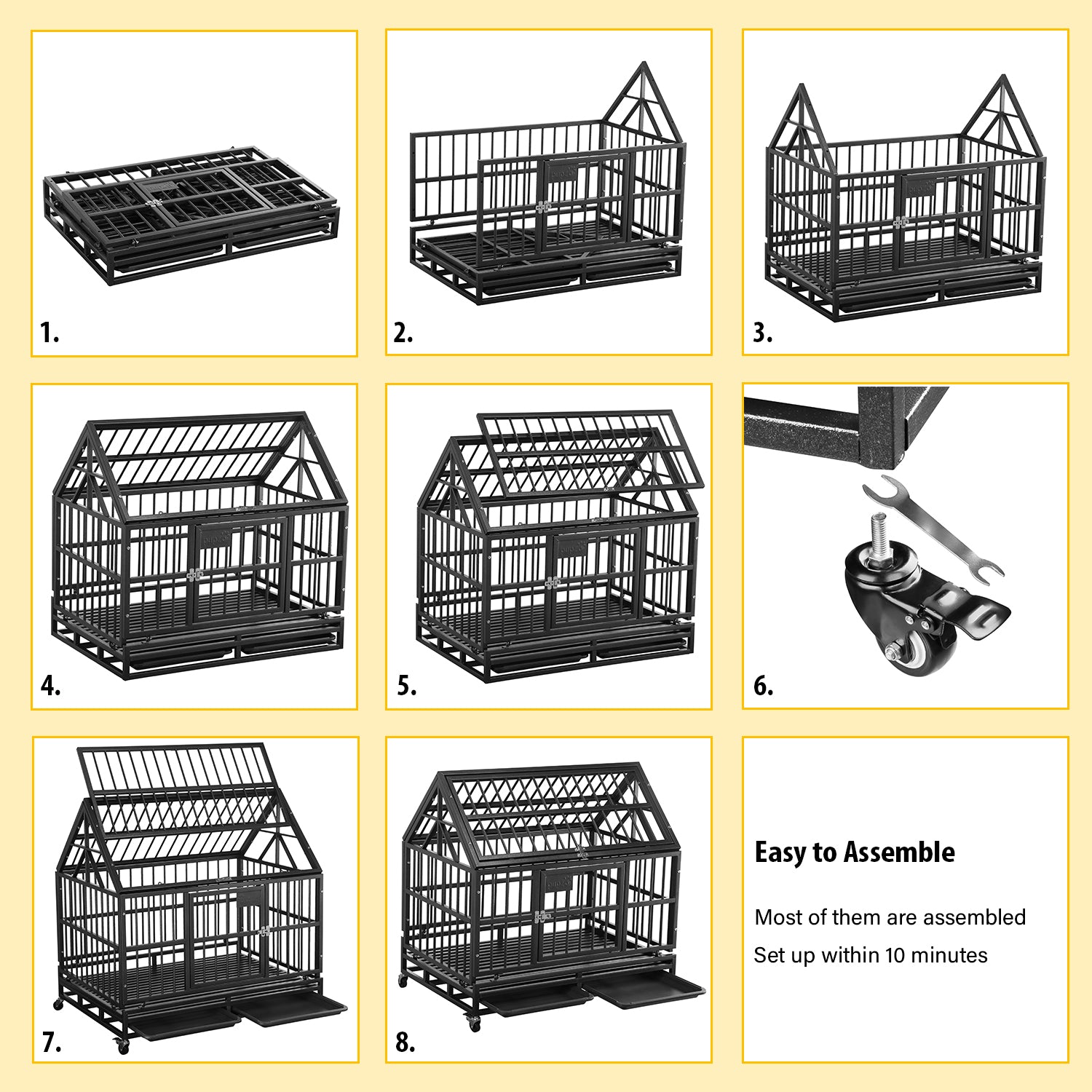 1.

2.

3.

4.

5.

6.

7.

8.

Easy to Assemble

Most of them are assembled

Set up within 10 minutes