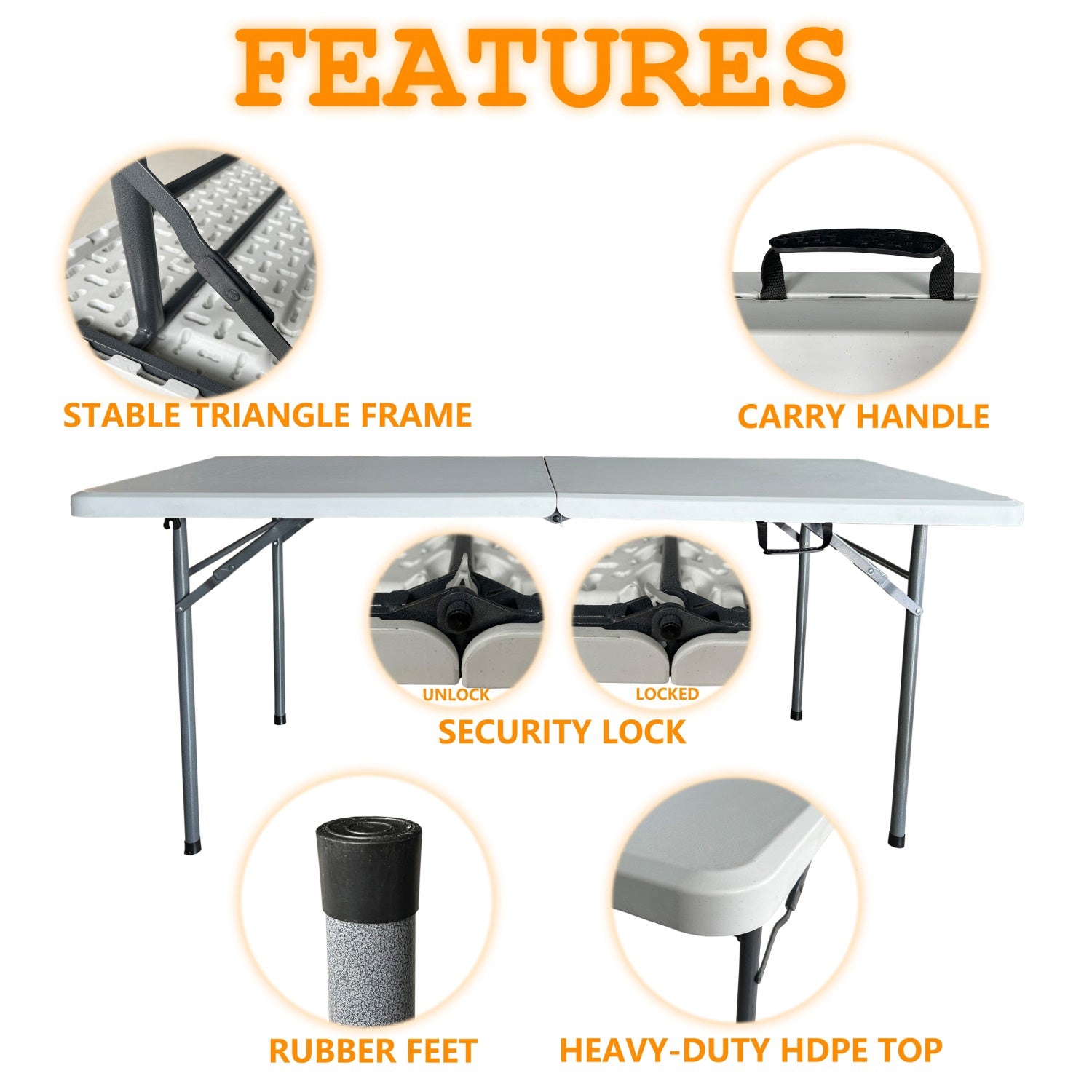 FEATURES

STABLE TRIANGLE FRAME

CARRY HANDLE

UNLOCK

LOCKED

SECURITY LOCK

RUBBER FEET

HEAVY-DUTY HDPE TOP