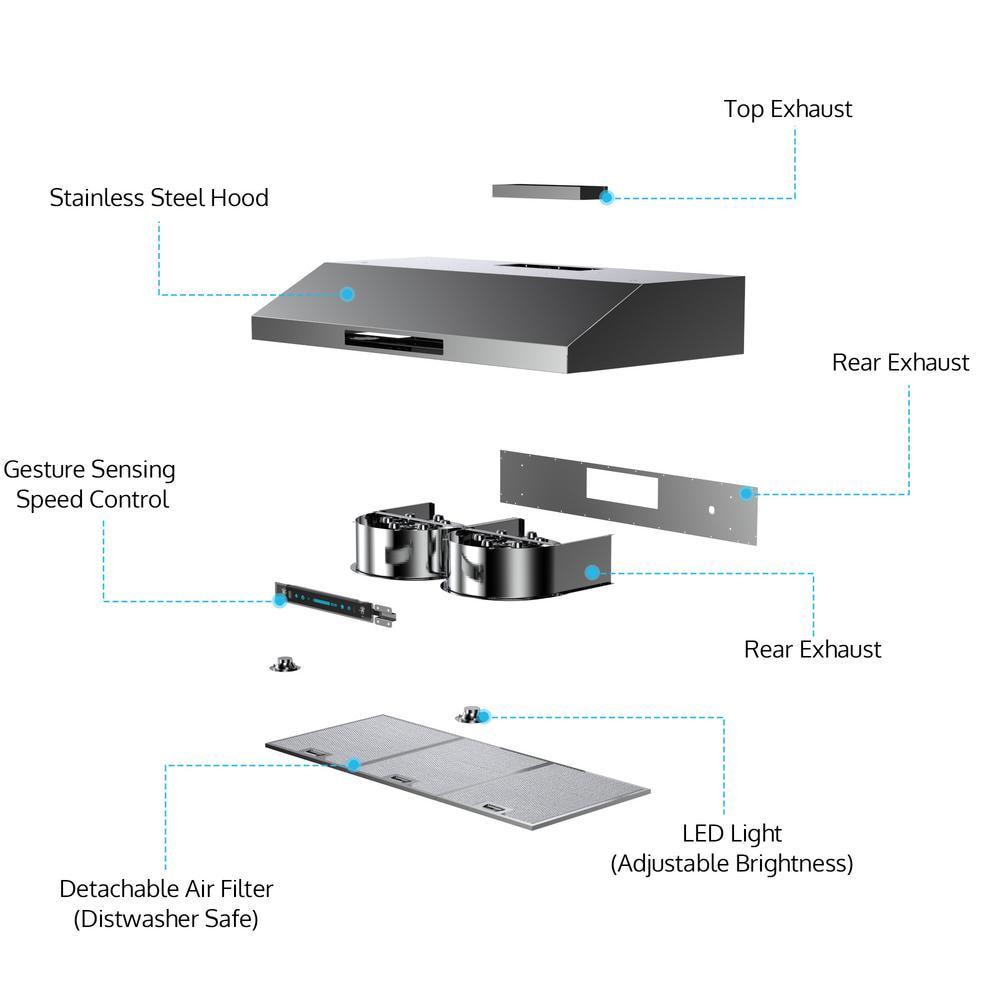 Top Exhaust

Stainless Steel Hood

Rear Exhaust

Gesture Sensing Speed Control

Rear Exhaust

LED Light (Adjustable Brightness)

Detachable Air Filter (Distwasher Safe)