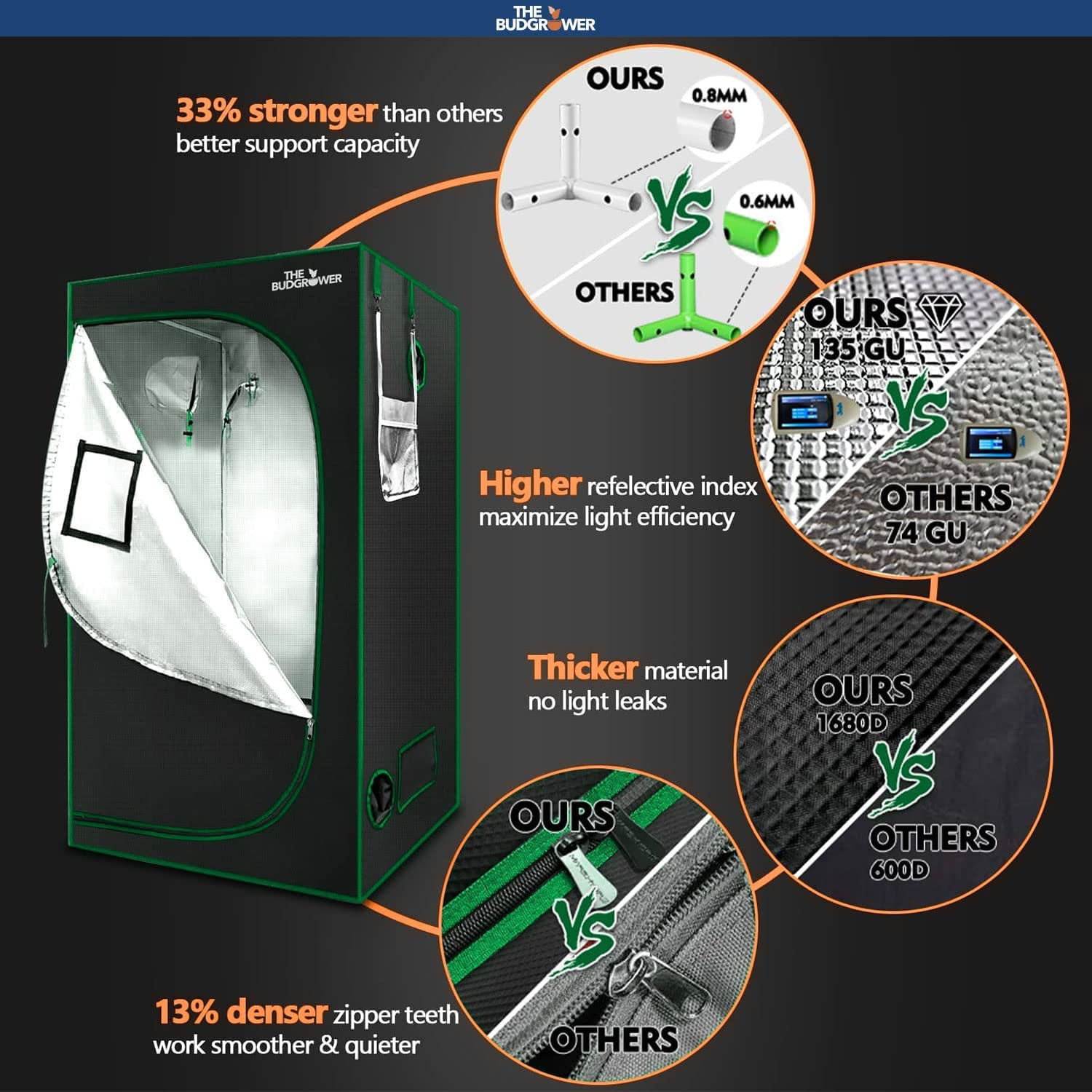 THE BUDGROWER

33% stronger than others better support capacity

OURS
0.8MM
VS
0.6MM
OTHERS

THE BUDGROWER

OURS
135 GU
VS
OTHERS
74 GU

Higher refelective index maximize light efficiency

Thicker material no light leaks

OURS
1680D
VS
OTHERS
600D

OURS
VS
OTHERS

13% denser zipper teeth work smoother & quieter