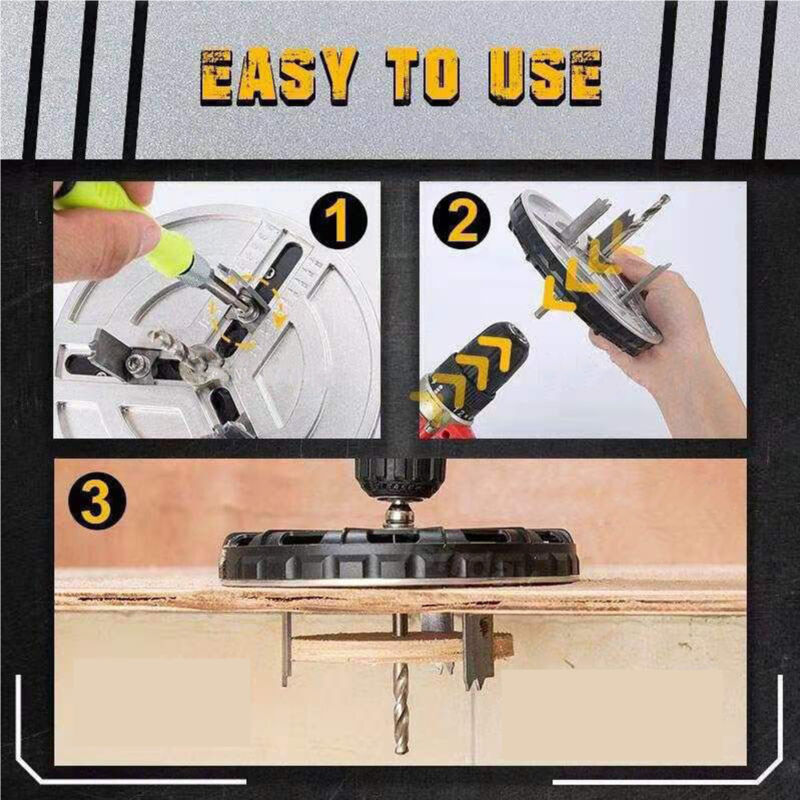 EASY TO USE

1

2

3