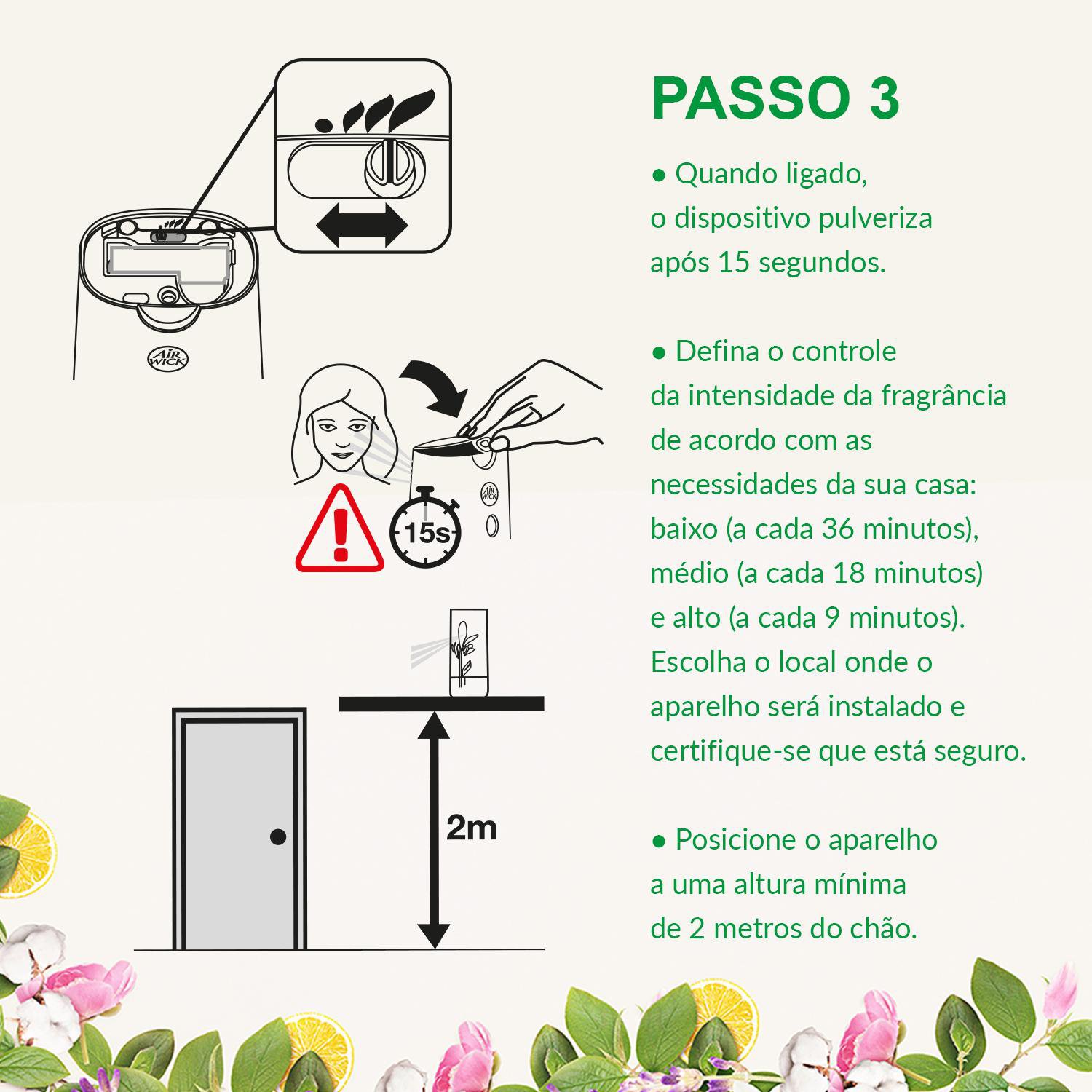 AIR WICK

AIR WICK

15s

2m

PASSO 3

• Quando ligado, o dispositivo pulveriza após 15 segundos.

• Defina o controle da intensidade da fragrância de acordo com as necessidades da sua casa: baixo (a cada 36 minutos), médio (a cada 18 minutos) e alto (a cada 9 minutos). Escolha o local onde o aparelho será instalado e certifique-se que está seguro.

• Posicione o aparelho a uma altura mínima de 2 metros do chão.