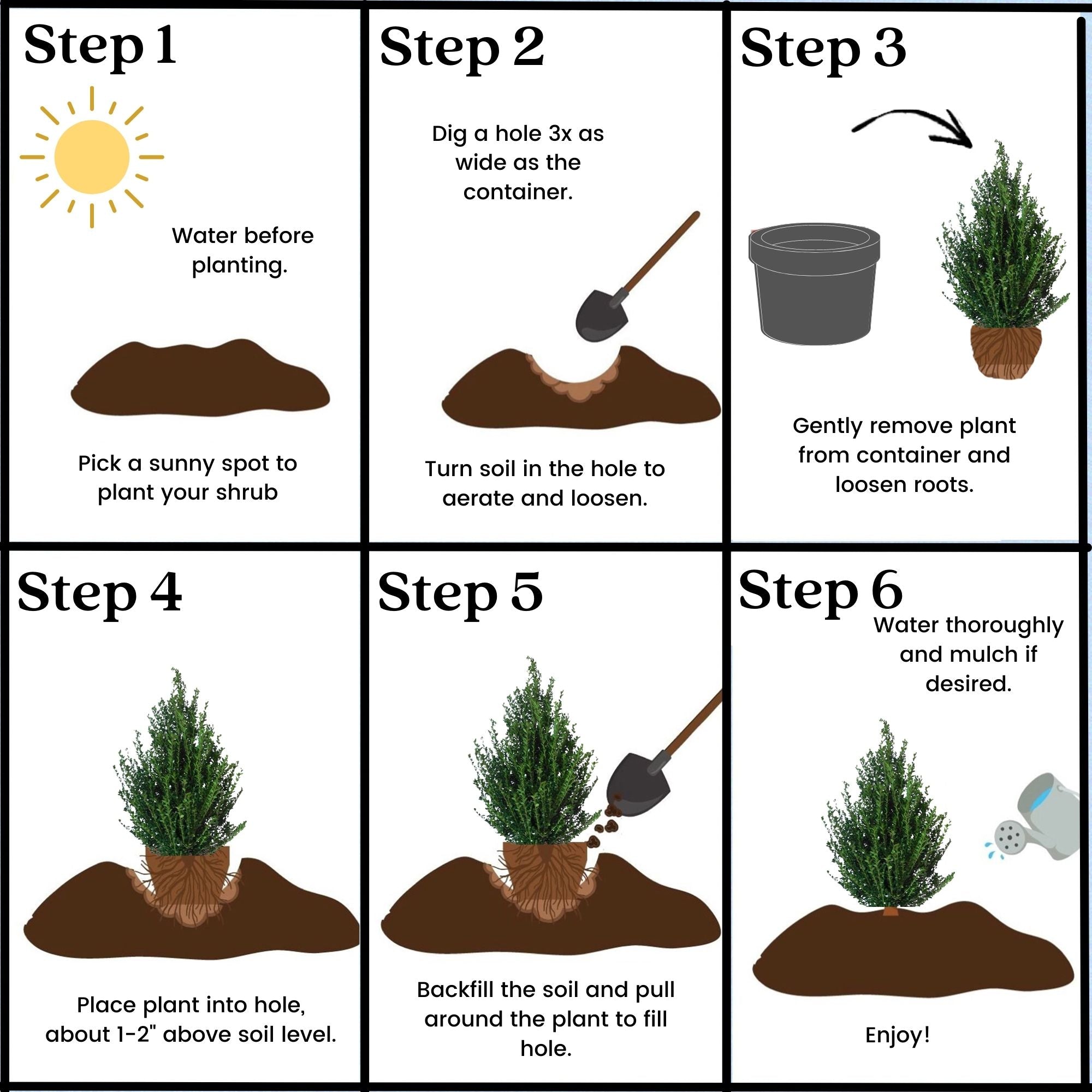 Step 1

Water before planting.

Pick a sunny spot to plant your shrub

Step 2

Dig a hole 3x as wide as the container.

Turn soil in the hole to aerate and loosen.

Step 3

Gently remove plant from container and loosen roots.

Step 4

Place plant into hole, about 1-2" above soil level.

Step 5

Backfill the soil and pull around the plant to fill hole.

Step 6

Water thoroughly and mulch if desired.

Enjoy!