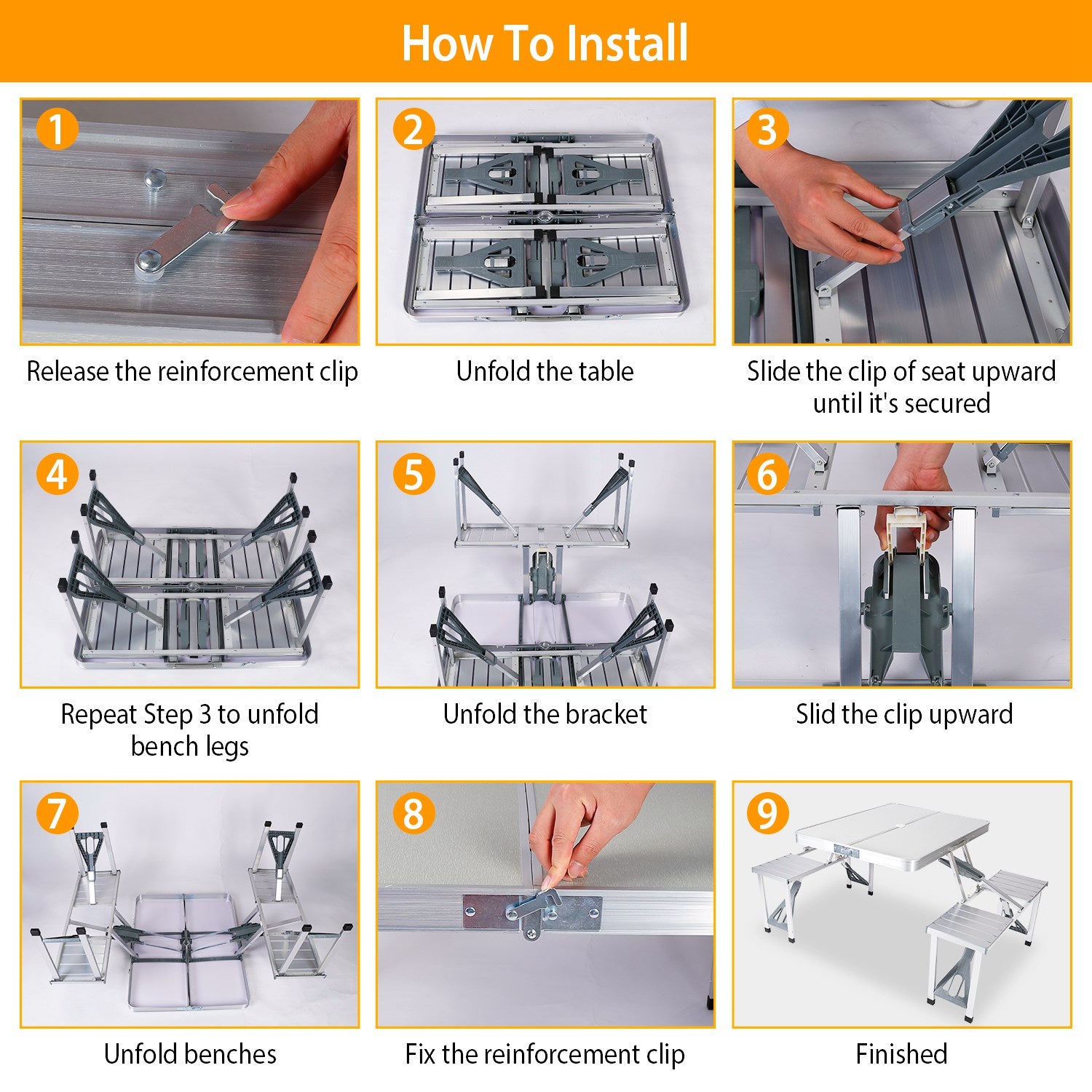 How To Install

1
Release the reinforcement clip

2
Unfold the table

3
Slide the clip of seat upward until it's secured

4
Repeat Step 3 to unfold bench legs

5
Unfold the bracket

6
Slid the clip upward

7
Unfold benches

8
Fix the reinforcement clip

9
Finished