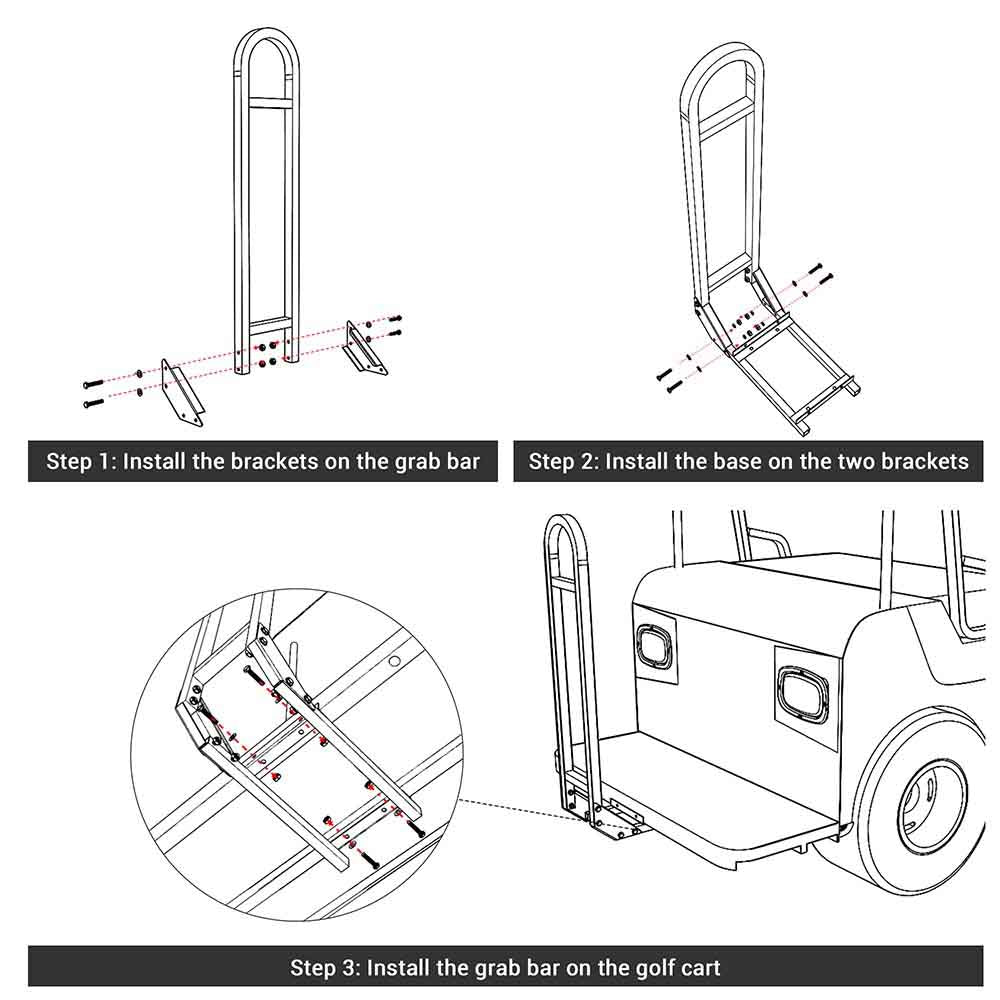 Step 1: Install the brackets on the grab bar

Step 2: Install the base on the two brackets

Step 3: Install the grab bar on the golf cart