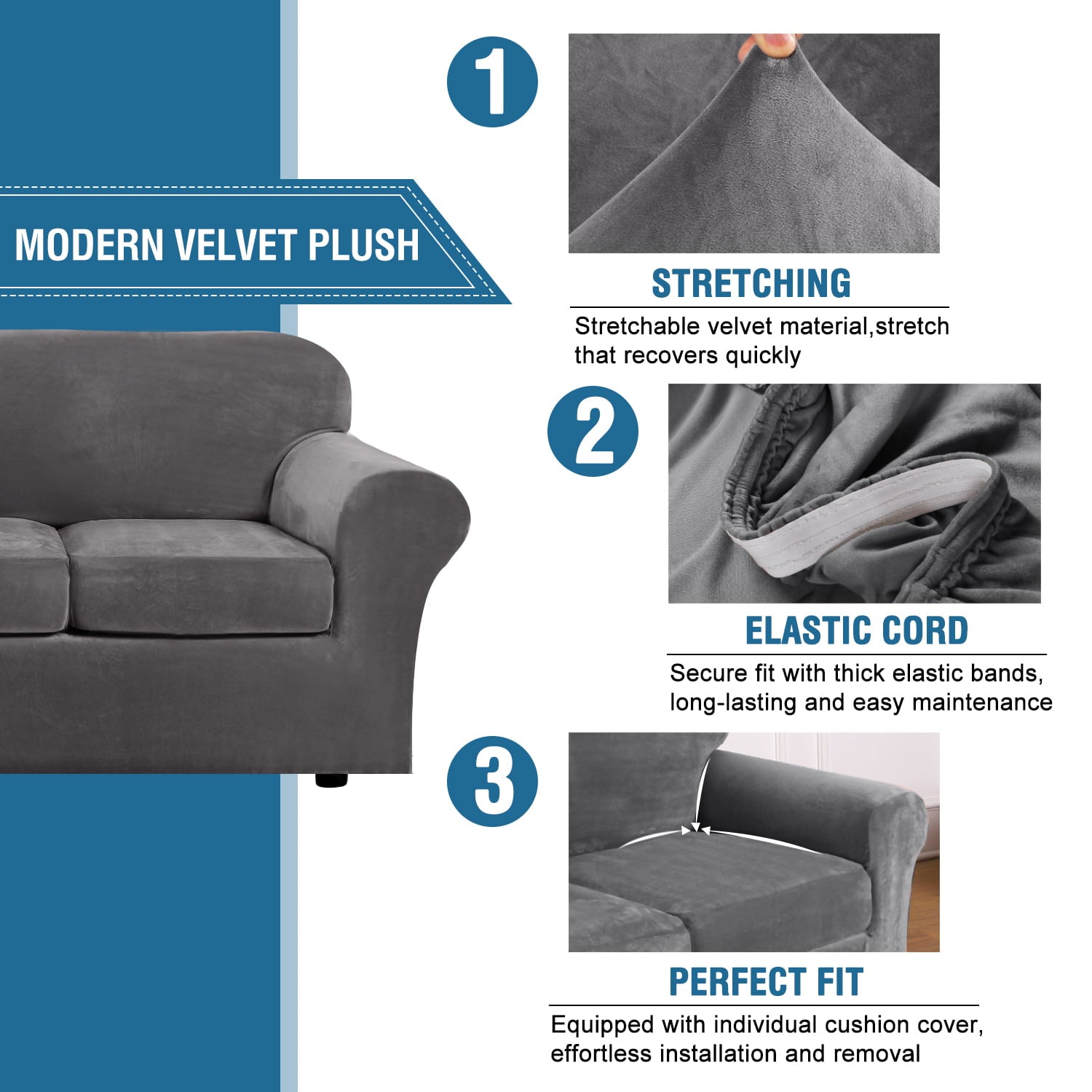 MODERN VELVET PLUSH

1

STRETCHING

Stretchable velvet material,stretch that recovers quickly

2

ELASTIC CORD

Secure fit with thick elastic bands, long-lasting and easy maintenance

3

PERFECT FIT

Equipped with individual cushion cover, effortless installation and removal